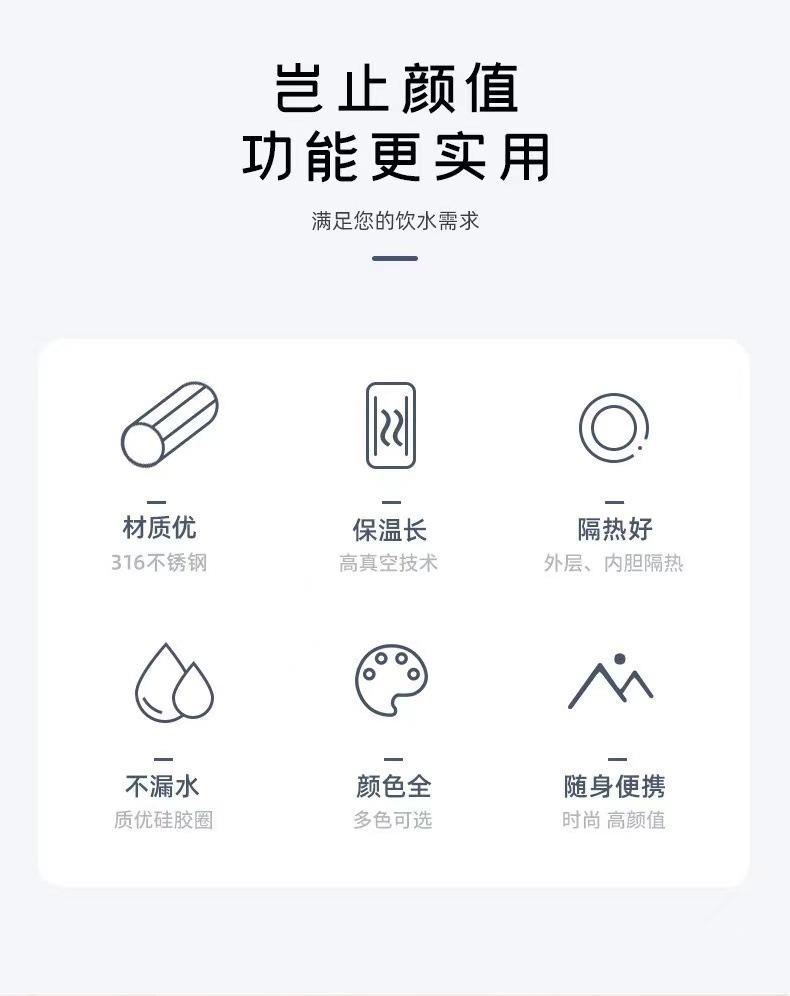 岂止颜值
功能更实用

满足您的饮水需求

材质优
316不锈钢

保温长
高真空技术

隔热好
外层、内胆隔热

不漏水
质优硅胶圈

颜色全
多色可选

随身便携
时尚 高颜值