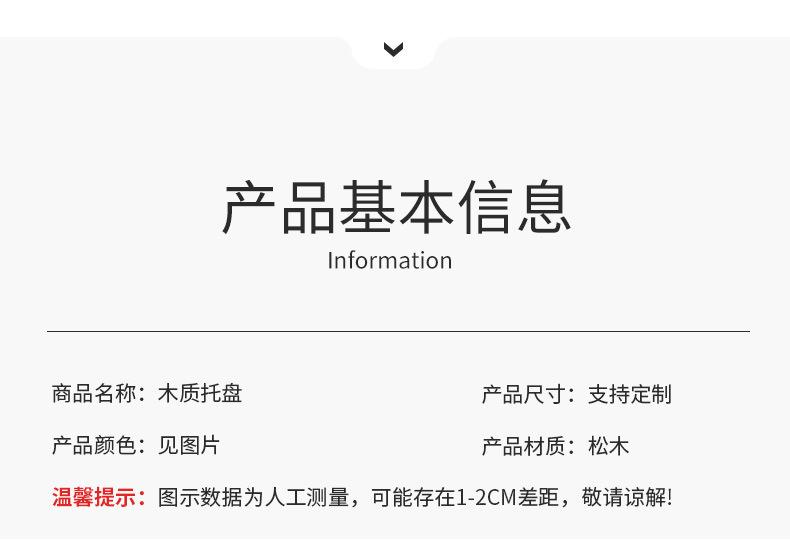 产品基本信息
Information

商品名称：木质托盘

产品尺寸：支持定制

产品颜色：见图片

产品材质：松木

温馨提示：图示数据为人工测量，可能存在1-2CM差距，敬请谅解!