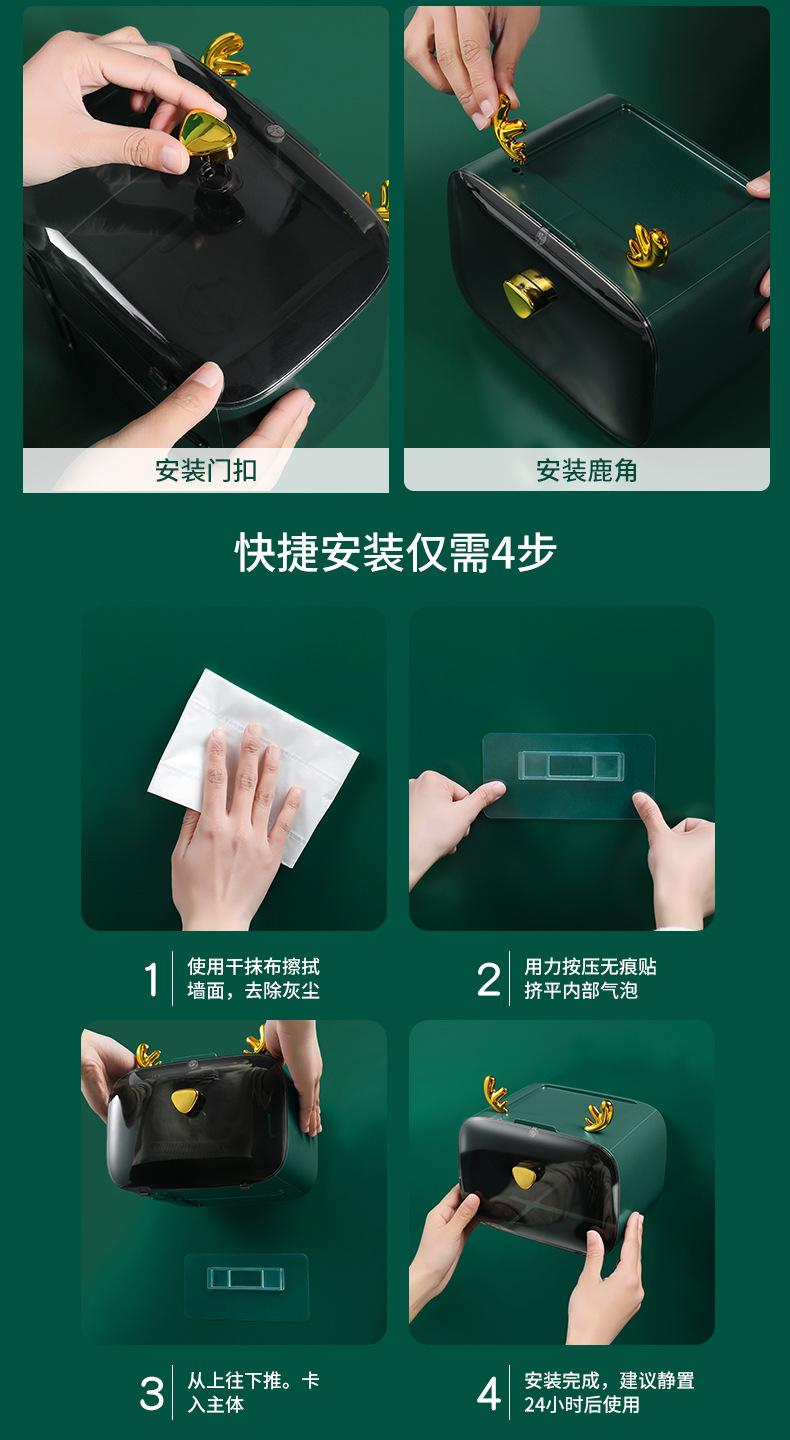 安装门扣

安装鹿角

快捷安装仅需4步

1 使用干抹布擦拭墙面，去除灰尘

2 用力按压无痕贴挤平内部气泡

3 从上往下推。卡入主体

4 安装完成，建议静置24小时后使用