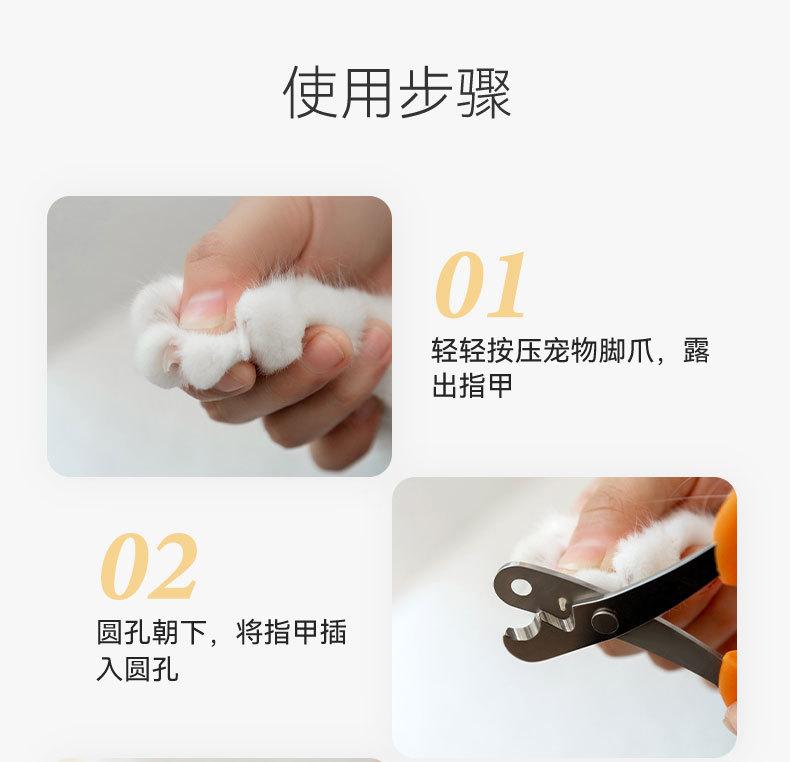 使用步骤

01
轻轻按压宠物脚爪，露出指甲

02
圆孔朝下，将指甲插入圆孔