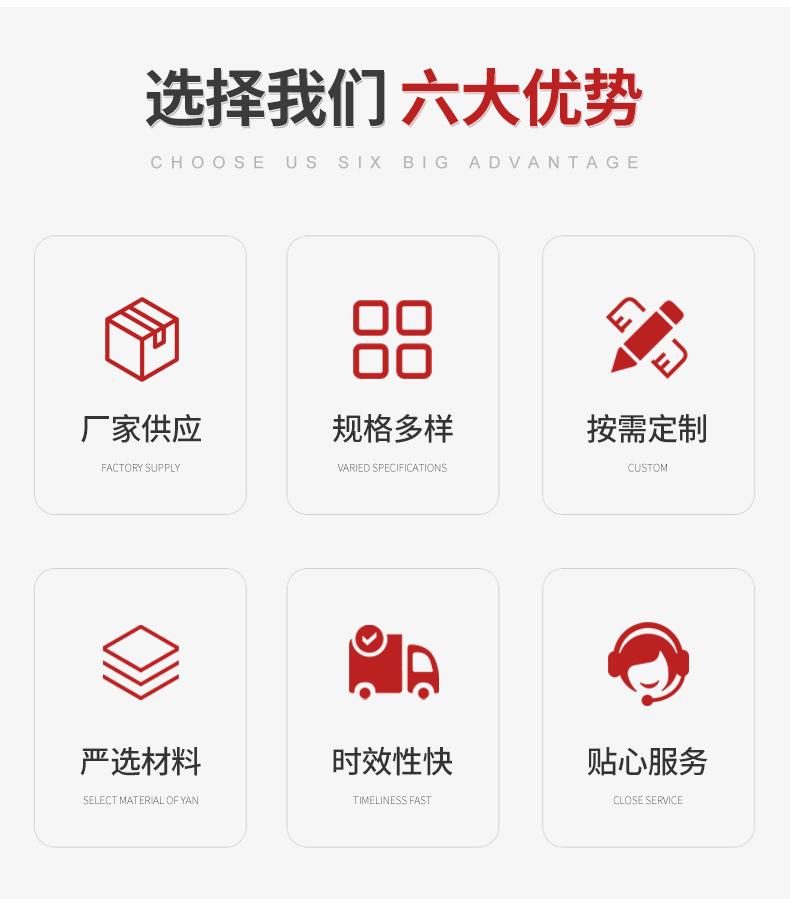 选择我们 六大优势

CHOOSE US SIX BIG ADVANTAGE

厂家供应

FACTORY SUPPLY

规格多样

VARIED SPECIFICATIONS

按需定制

CUSTOM

严选材料

SELECT MATERIAL OF YAN

时效性快

TIMELINESS FAST

贴心服务

CLOSE SERVICE