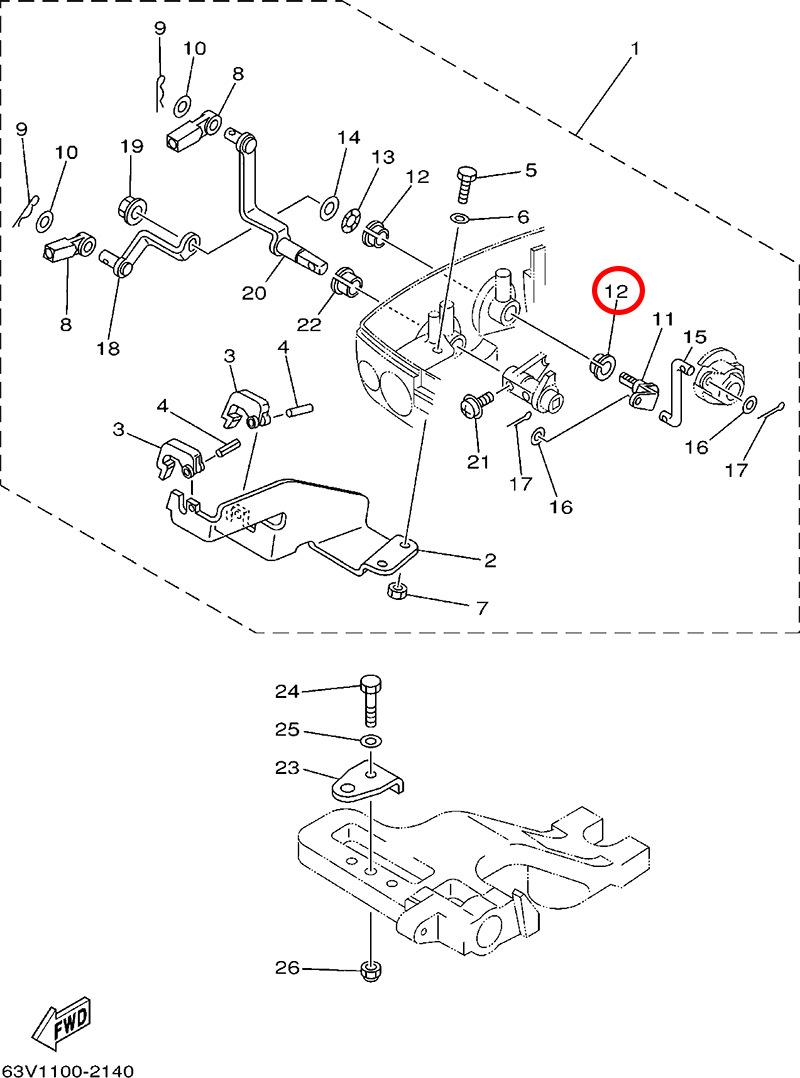 9
10
8
1
9
10
19
14
13
12
5
6
8
18
20
22
12
11
15
3
4
4
3
21
17
16
16
17
2
7
24
25
23
26
FWD
63V1100-2140