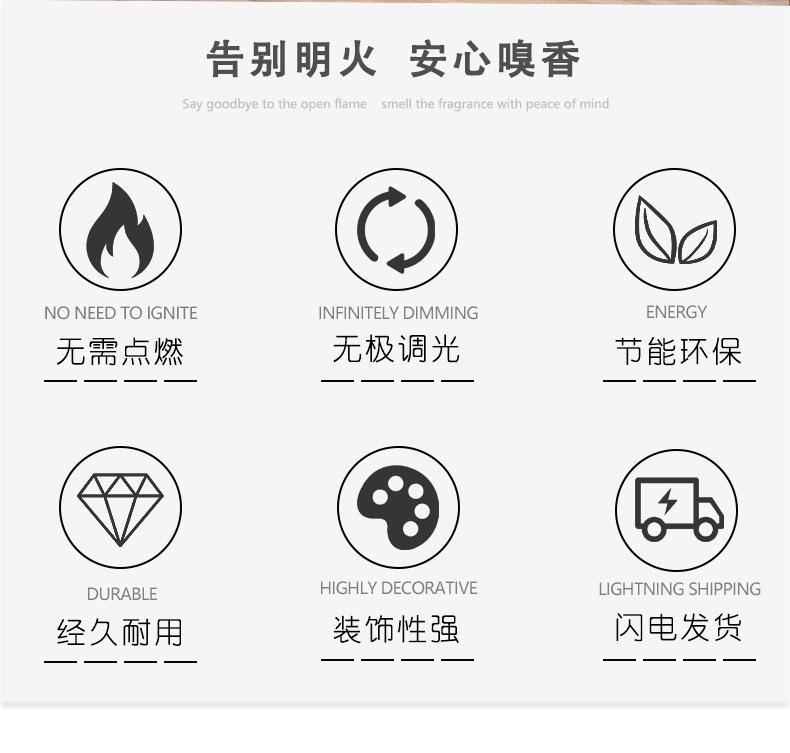 告别明火 安心嗅香

Say goodbye to the open flame smell the fragrance with peace of mind

NO NEED TO IGNITE
无需点燃

INFINITELY DIMMING
无极调光

ENERGY
节能环保

DURABLE
经久耐用

HIGHLY DECORATIVE
装饰性强

LIGHTNING SHIPPING
闪电发货