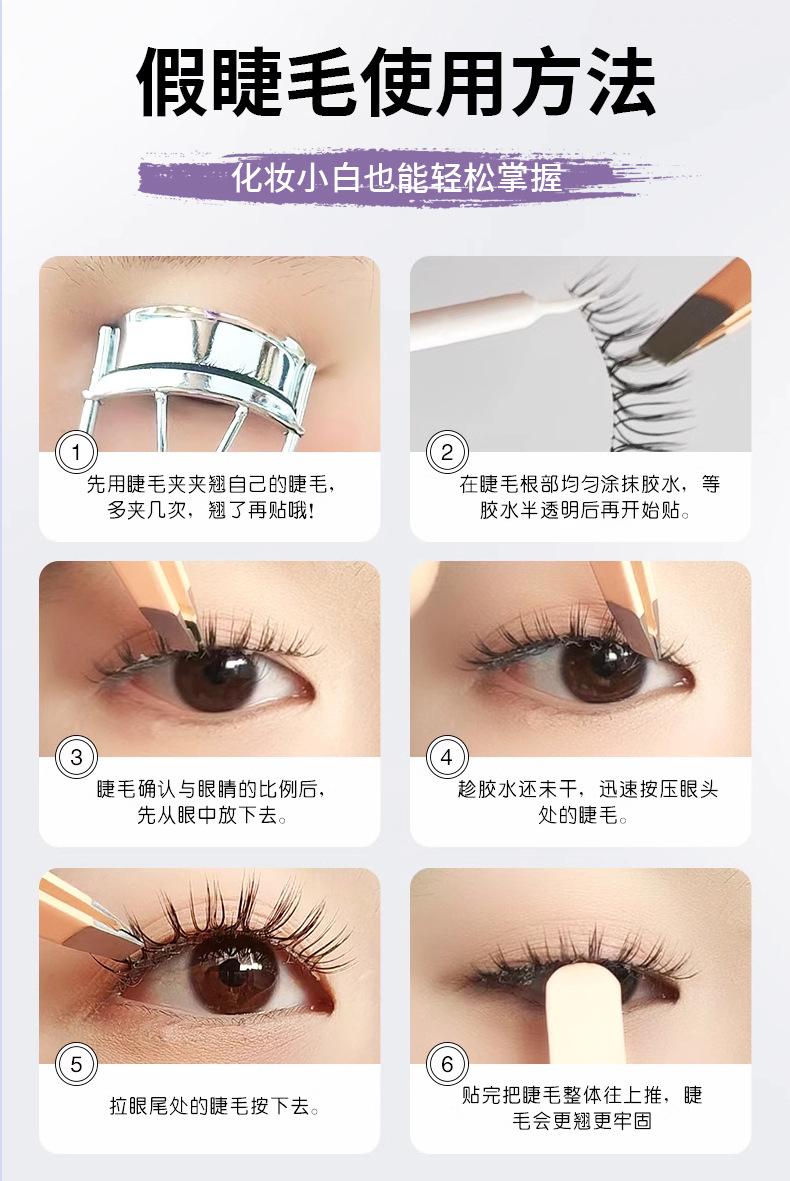 假睫毛使用方法

化妆小白也能轻松掌握

1
先用睫毛夹夹翘自己的睫毛，多夹几次，翘了再贴哦！

2
在睫毛根部均匀涂抹胶水，等胶水半透明后再开始贴。

3
睫毛确认与眼睛的比例后，先从眼中放下去。

4
趁胶水还未干，迅速按压眼头处的睫毛。

5
拉眼尾处的睫毛按下去。

6
贴完把睫毛整体往上推，睫毛会更翘更牢固