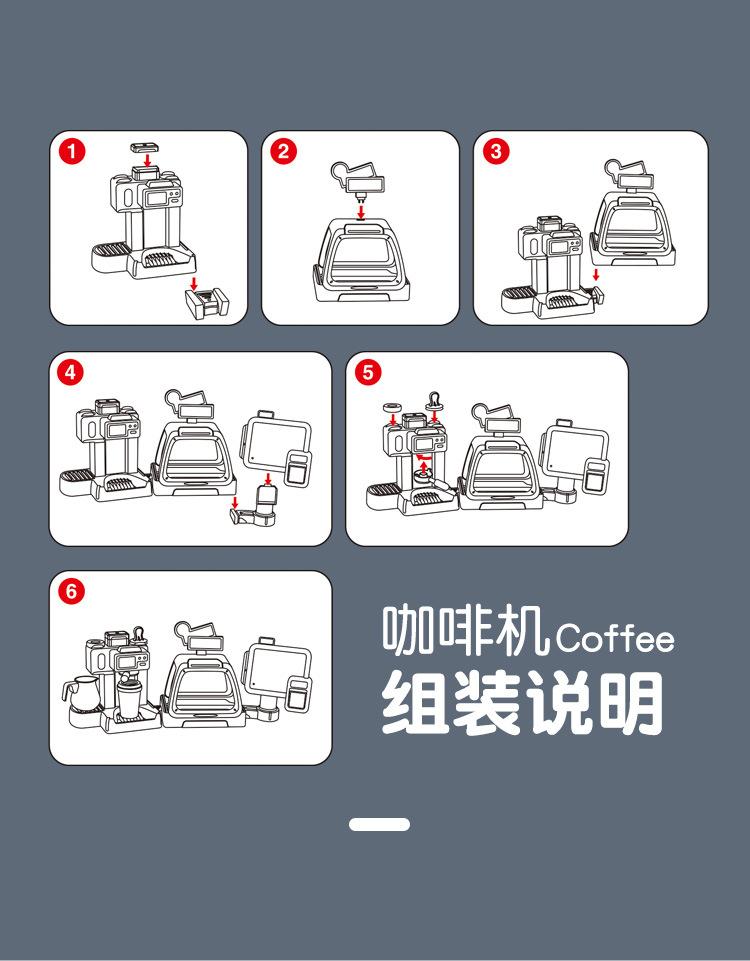 1

2

3

4

5

6

咖啡机Coffee
组装说明