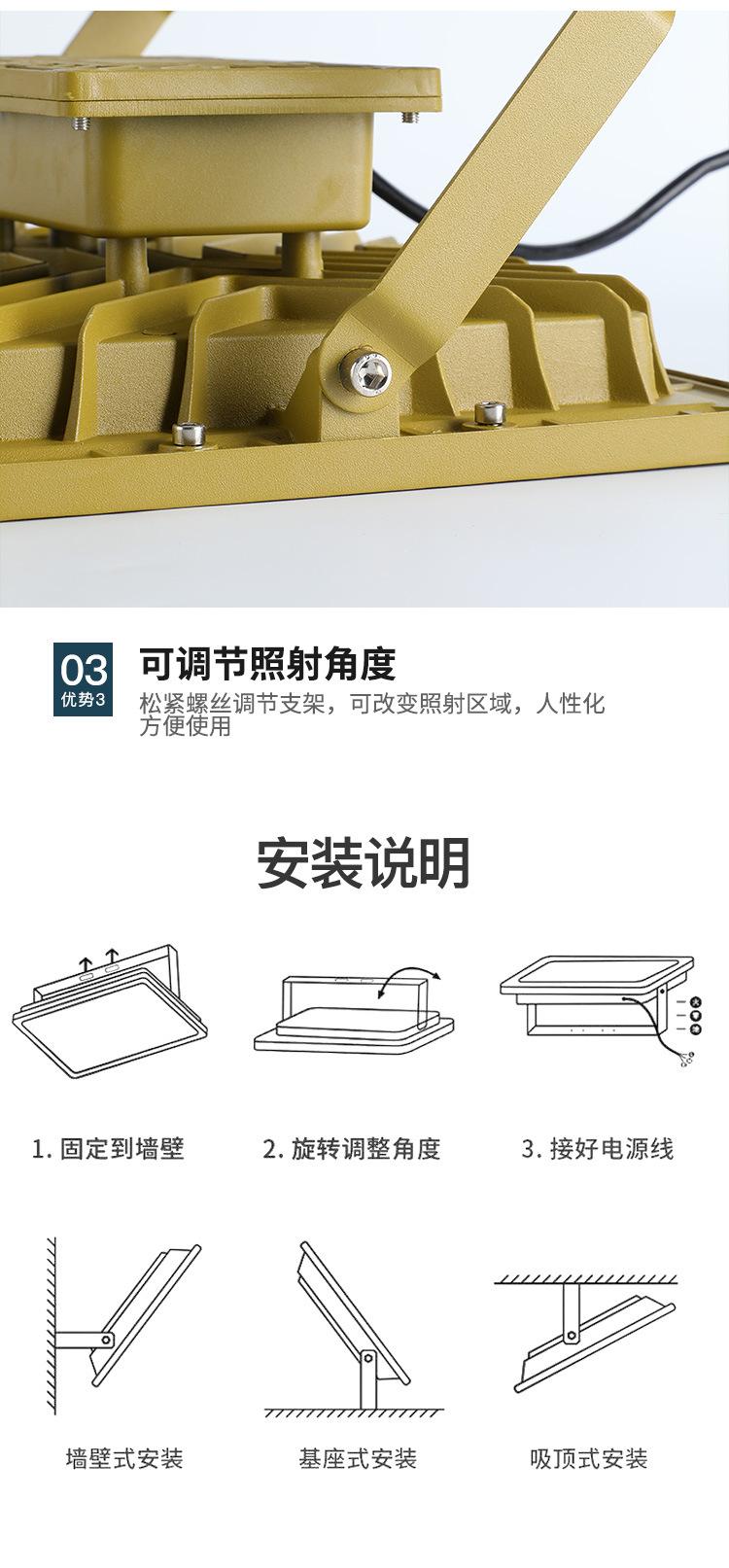 03
优势3

可调节照射角度

松紧螺丝调节支架，可改变照射区域，人性化方便使用

安装说明

1. 固定到墙壁

2. 旋转调整角度

3. 接好电源线

墙壁式安装

基座式安装

吸顶式安装