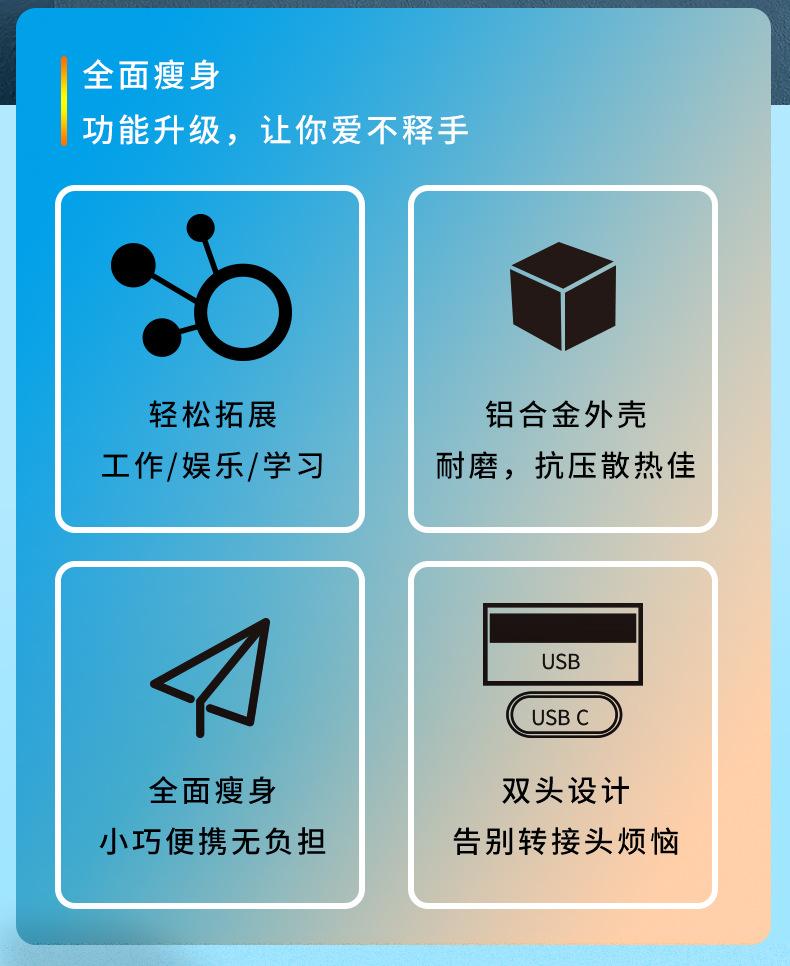 全面瘦身
功能升级，让你爱不释手

轻松拓展
工作/娱乐/学习

铝合金外壳
耐磨，抗压散热佳

全面瘦身
小巧便携无负担

USB
USB C

双头设计
告别转接头烦恼