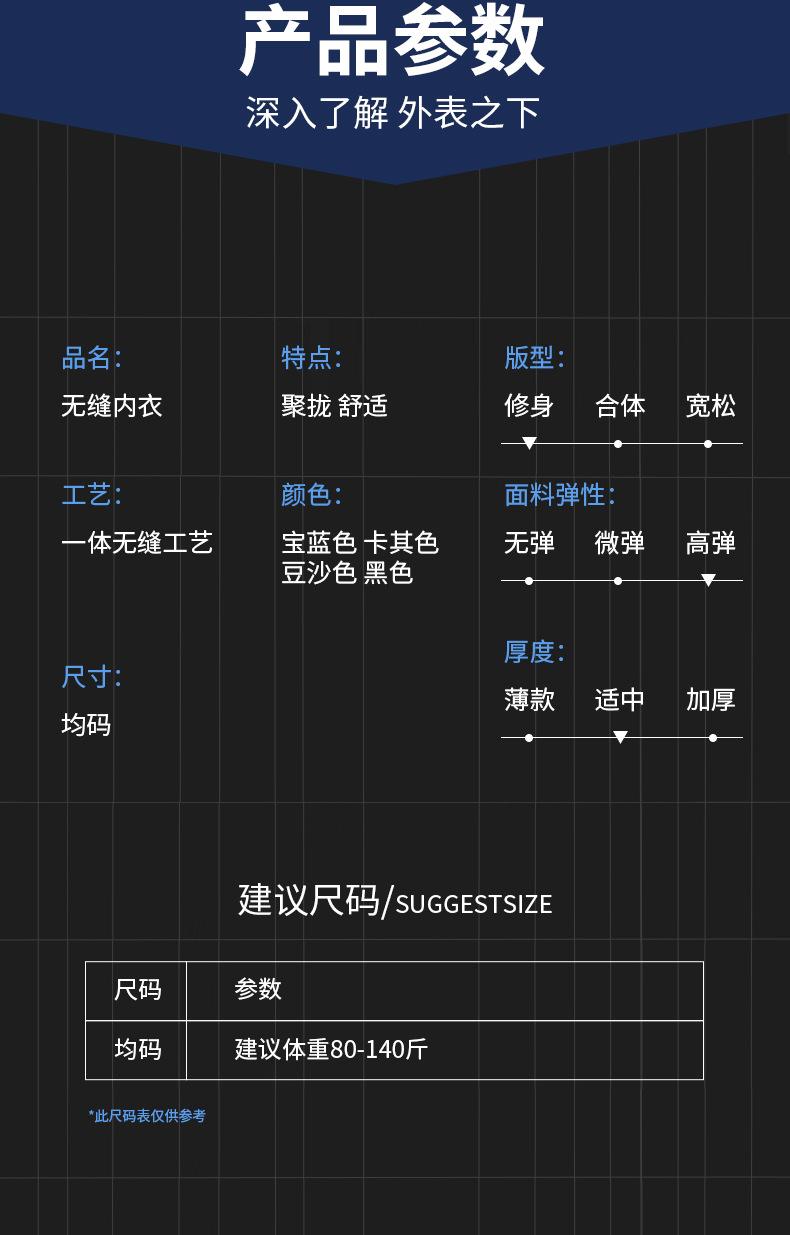 产品参数
深入了解 外表之下

品名:
无缝内衣

工艺:
一体无缝工艺

尺寸:
均码

特点:
聚拢 舒适

颜色:
宝蓝色 卡其色
豆沙色 黑色

版型:
修身 合体 宽松

面料弹性:
无弹 微弹 高弹

厚度:
薄款 适中 加厚

建议尺码/SUGGESTSIZE

| 尺码 | 参数 |
|---|---|
| 均码 | 建议体重80-140斤 |

*此尺码表仅供参考