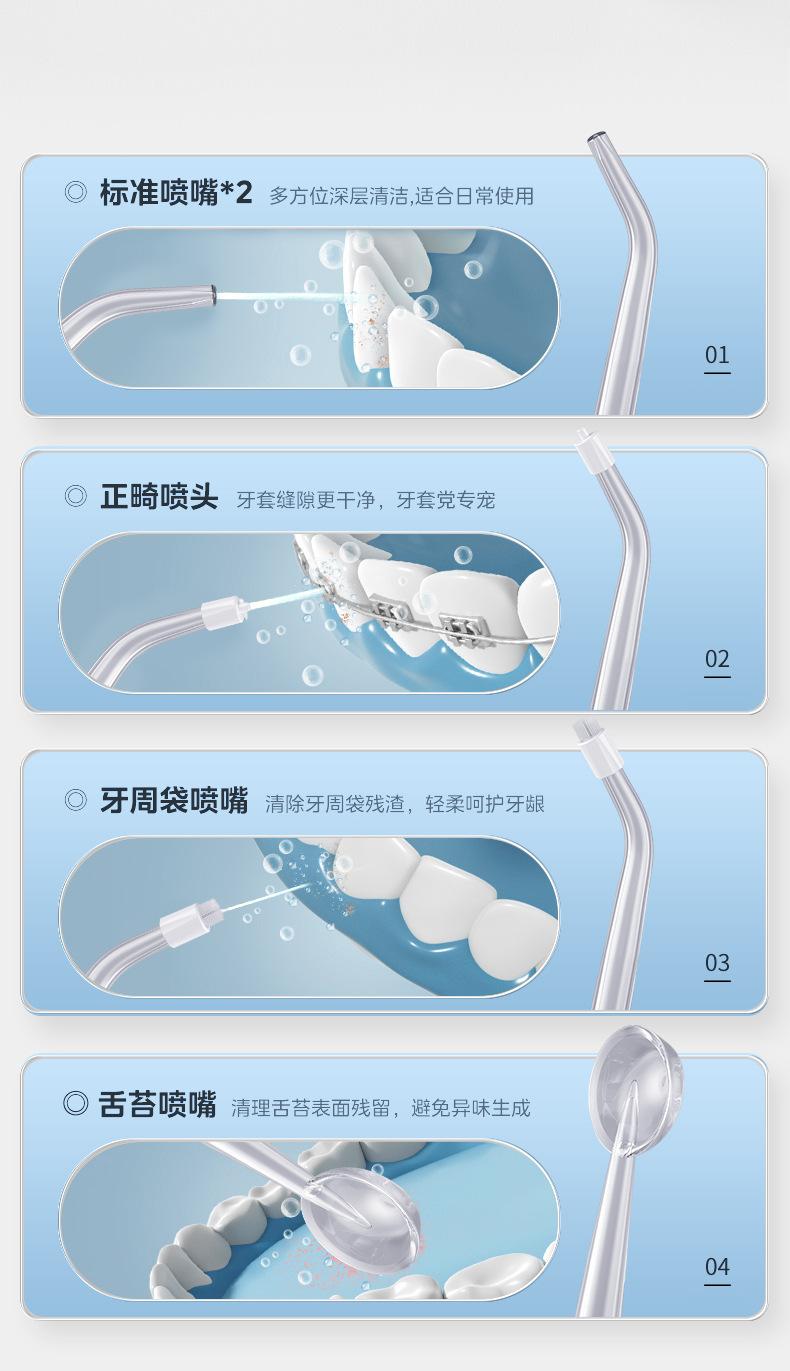 ◎ 标准喷嘴*2 多方位深层清洁,适合日常使用

01

◎ 正畸喷头 牙套缝隙更干净，牙套党专宠

02

◎ 牙周袋喷嘴 清除牙周袋残渣，轻柔呵护牙龈

03

◎ 舌苔喷嘴 清理舌苔表面残留，避免异味生成

04