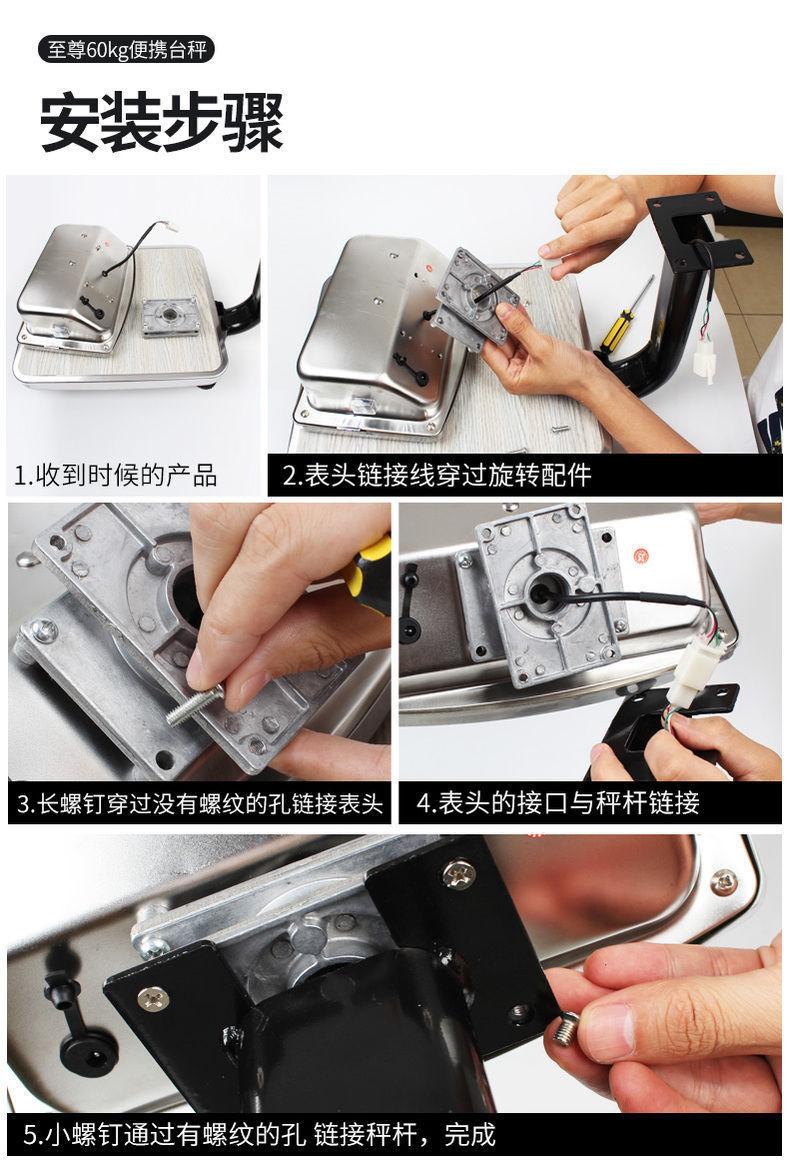 至尊60kg便携台秤

安装步骤

1.收到时候的产品

2.表头链接线穿过旋转配件

3.长螺钉穿过没有螺纹的孔链接表头

4.表头的接口与秤杆链接

5.小螺钉通过有螺纹的孔 链接秤杆，完成