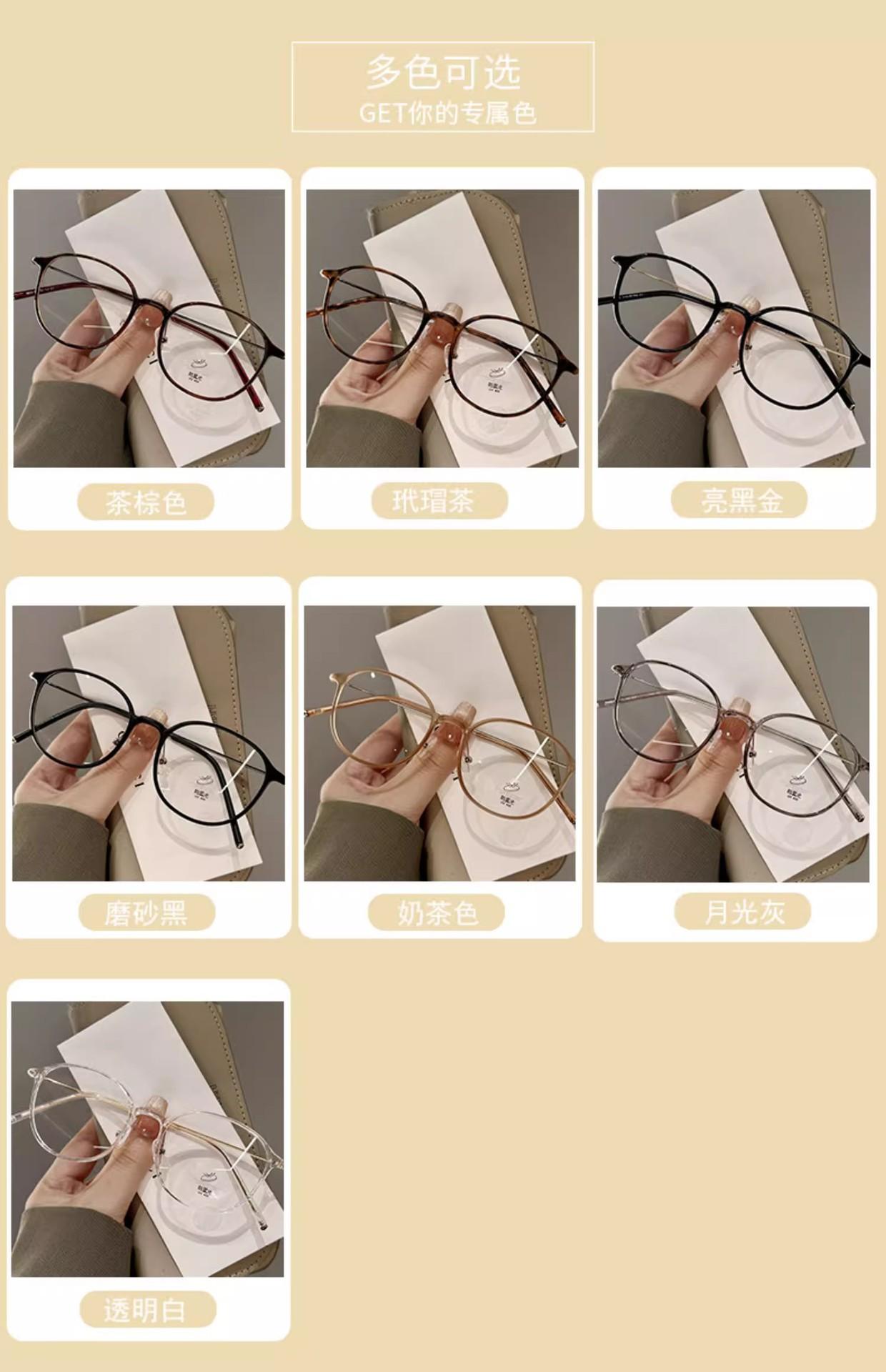 多色可选
GET你的专属色

茶棕色

玳瑁茶

亮黑金

磨砂黑

奶茶色

月光灰

透明白