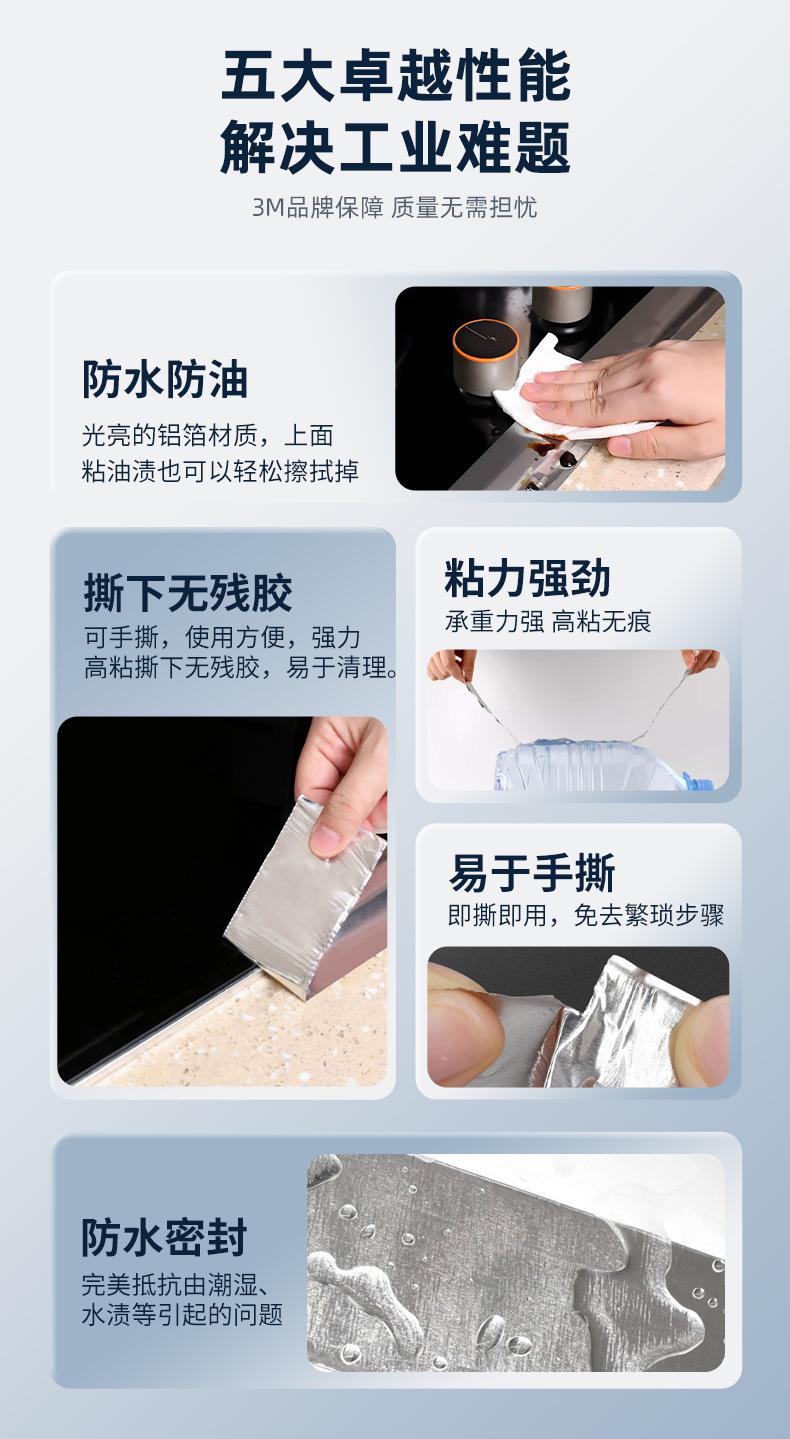 五大卓越性能
解决工业难题

3M品牌保障 质量无需担忧

防水防油

光亮的铝箔材质，上面粘油渍也可以轻松擦拭掉

撕下无残胶

可手撕，使用方便，强力高粘撕下无残胶，易于清理。

粘力强劲

承重力强 高粘无痕

易于手撕

即撕即用，免去繁琐步骤

防水密封

完美抵抗由潮湿、水渍等引起的问题