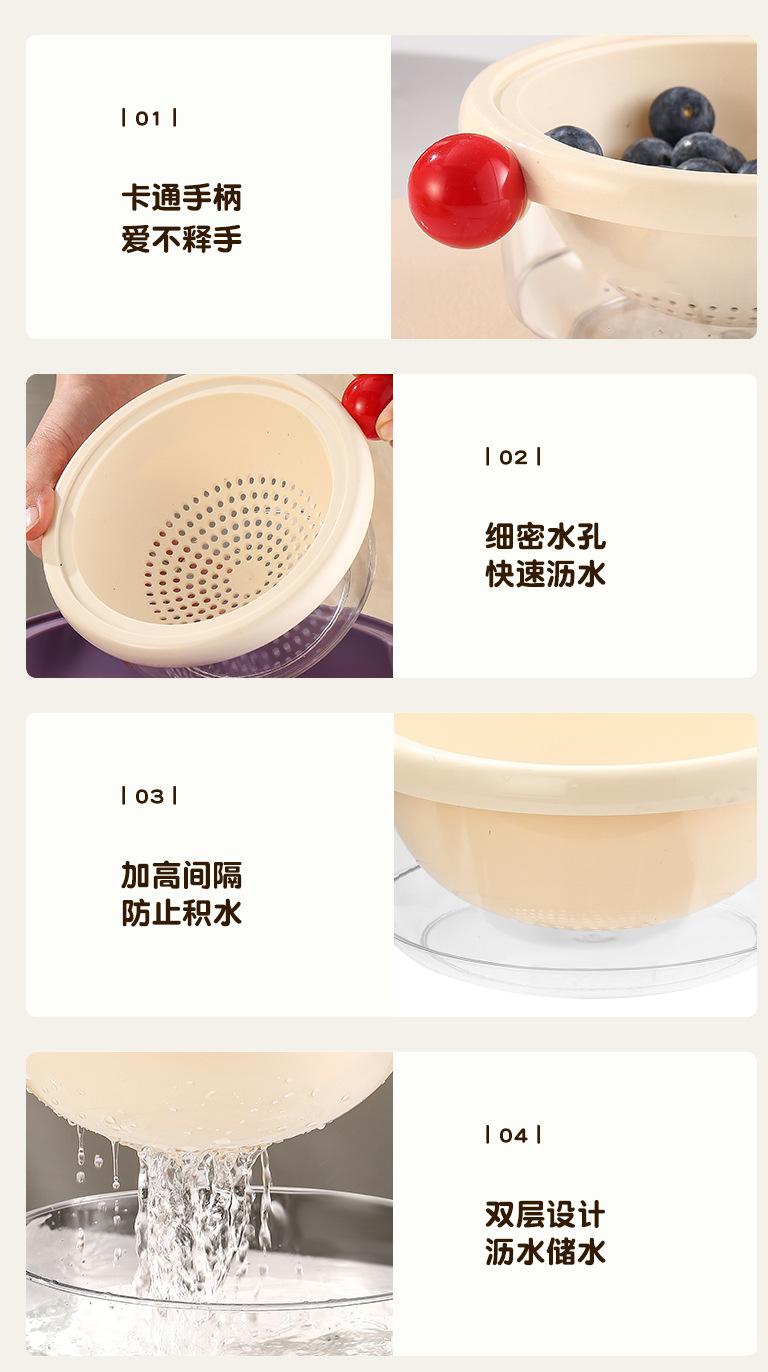 | 01 |

卡通手柄
爱不释手

| 02 |

细密水孔
快速沥水

| 03 |

加高间隔
防止积水

| 04 |

双层设计
沥水储水