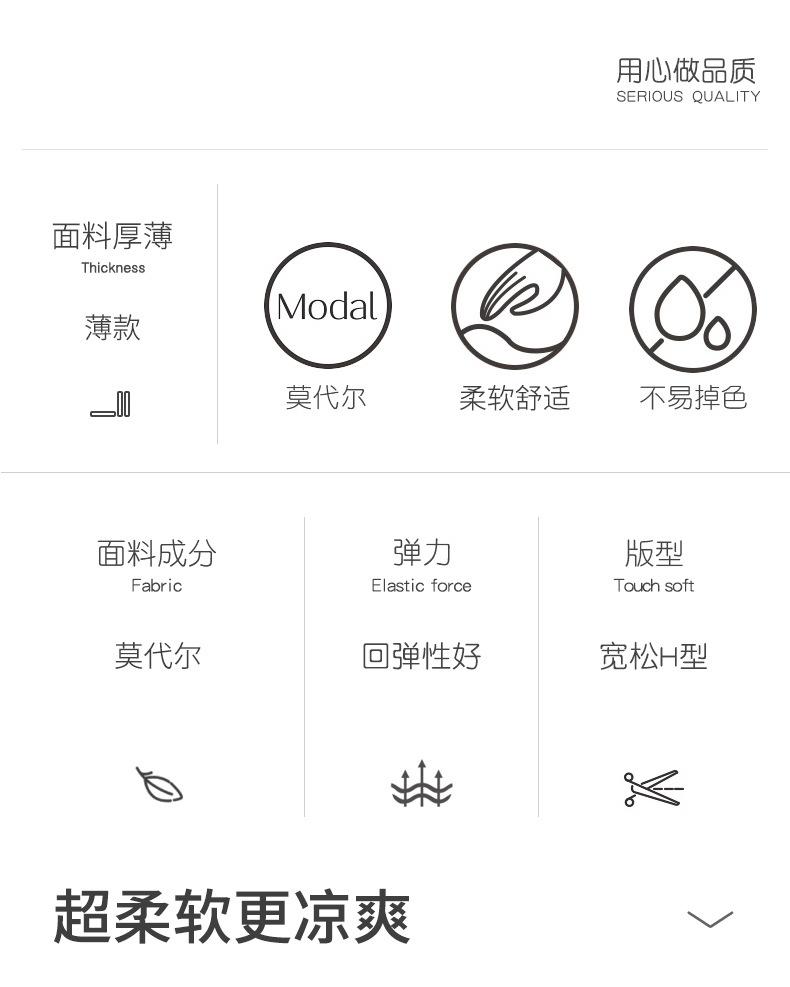 用心做品质
SERIOUS QUALITY

面料厚薄
Thickness

薄款

Modal
莫代尔

柔软舒适

不易掉色

面料成分
Fabric

莫代尔

弹力
Elastic force

回弹性好

版型
Touch soft

宽松H型

超柔软更凉爽