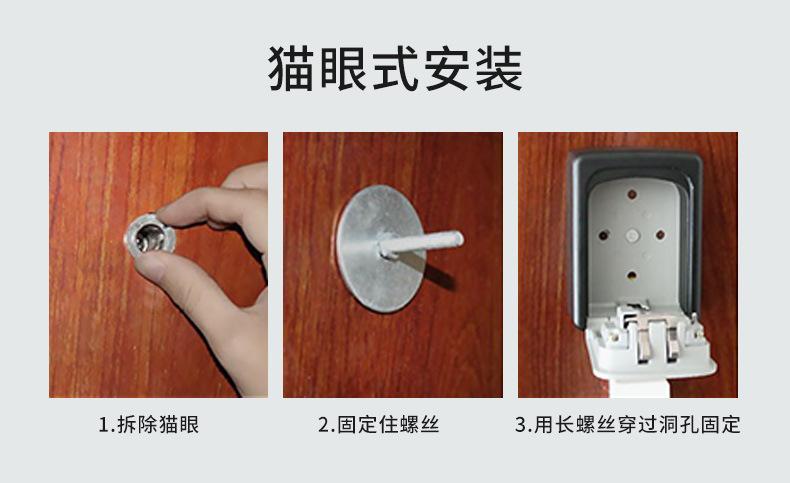 猫眼式安装

1.拆除猫眼

2.固定住螺丝

3.用长螺丝穿过洞孔固定