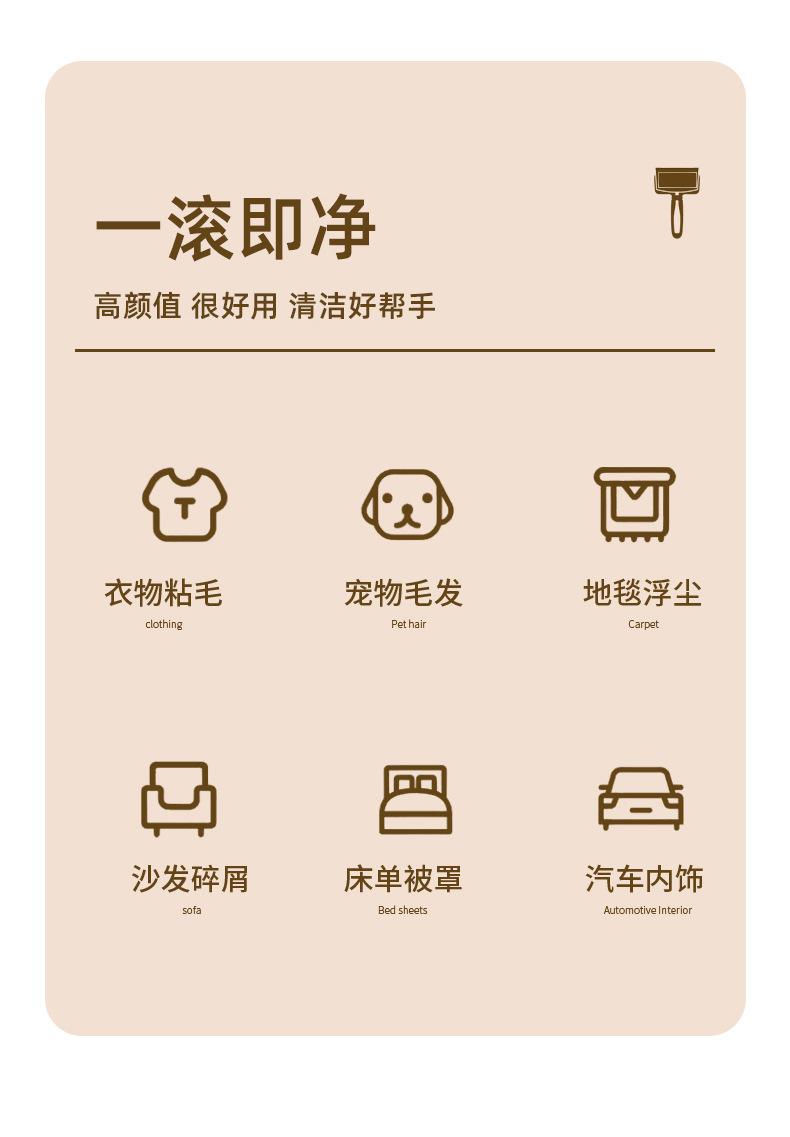 一滚即净

高颜值 很好用 清洁好帮手

衣物粘毛
clothing

宠物毛发
Pet hair

地毯浮尘
Carpet

沙发碎屑
sofa

床单被罩
Bed sheets

汽车内饰
Automotive Interior