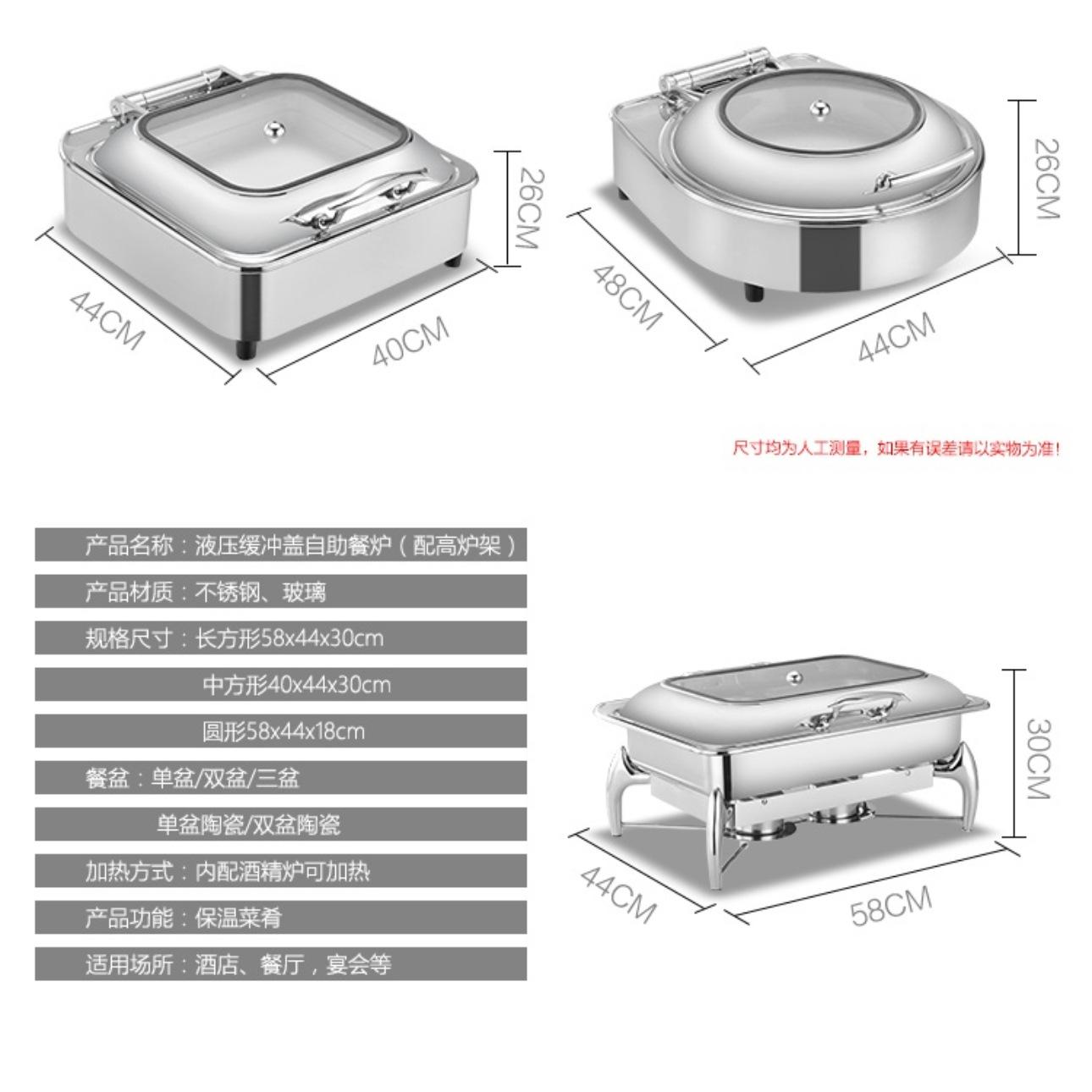 26CM

44CM

40CM

26CM

48CM

44CM

尺寸均为人工测量，如果有误差请以实物为准！

产品名称：液压缓冲盖自助餐炉（配高炉架）

产品材质：不锈钢、玻璃

规格尺寸：长方形58x44x30cm

中方形40x44x30cm

圆形58x44x18cm

餐盆：单盆/双盆/三盆

单盆陶瓷/双盆陶瓷

加热方式：内配酒精炉可加热

产品功能：保温菜肴

适用场所：酒店、餐厅，宴会等

30CM

44CM

58CM