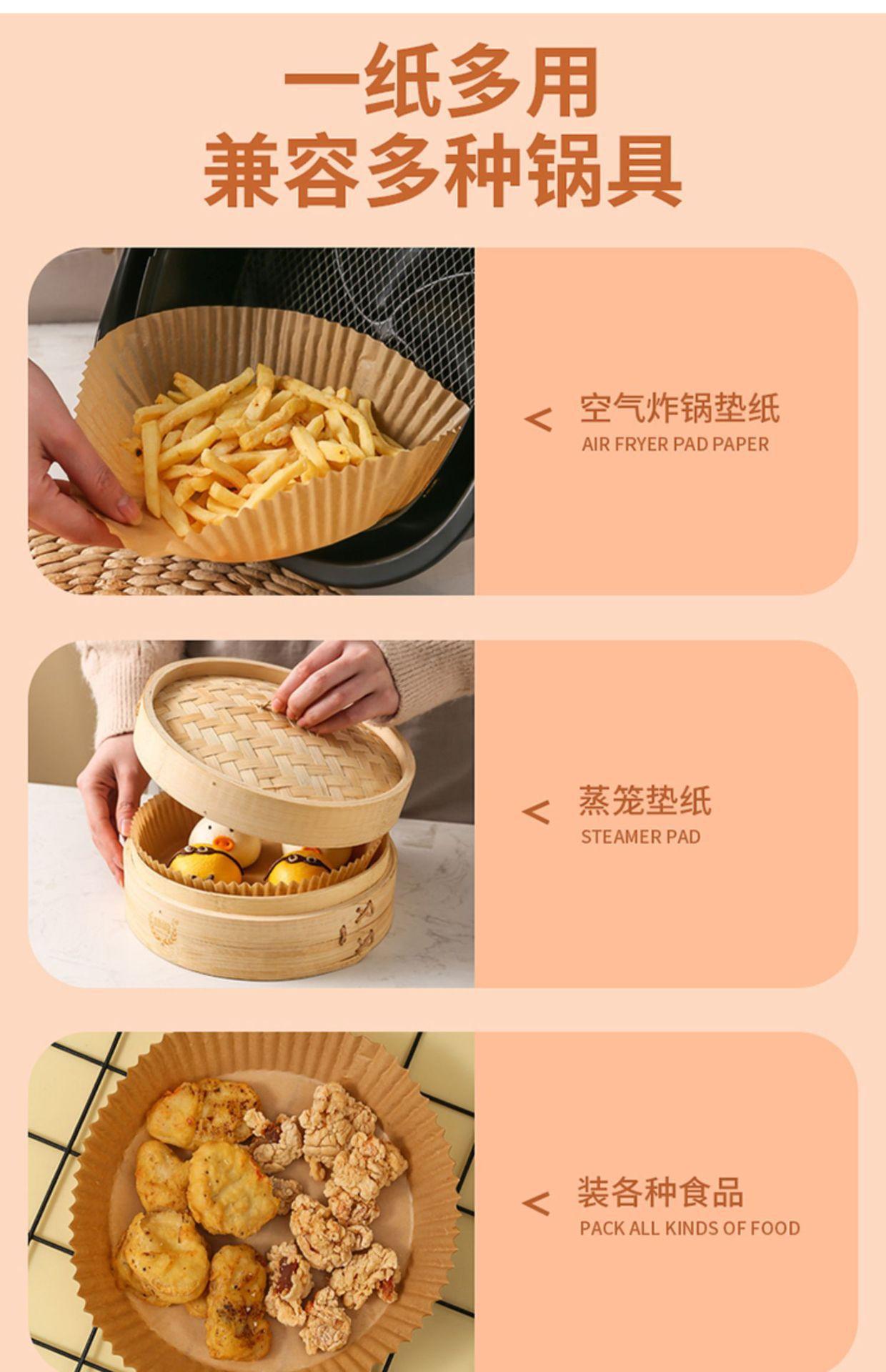 一纸多用
兼容多种锅具

< 空气炸锅垫纸
AIR FRYER PAD PAPER

< 蒸笼垫纸
STEAMER PAD

< 装各种食品
PACK ALL KINDS OF FOOD