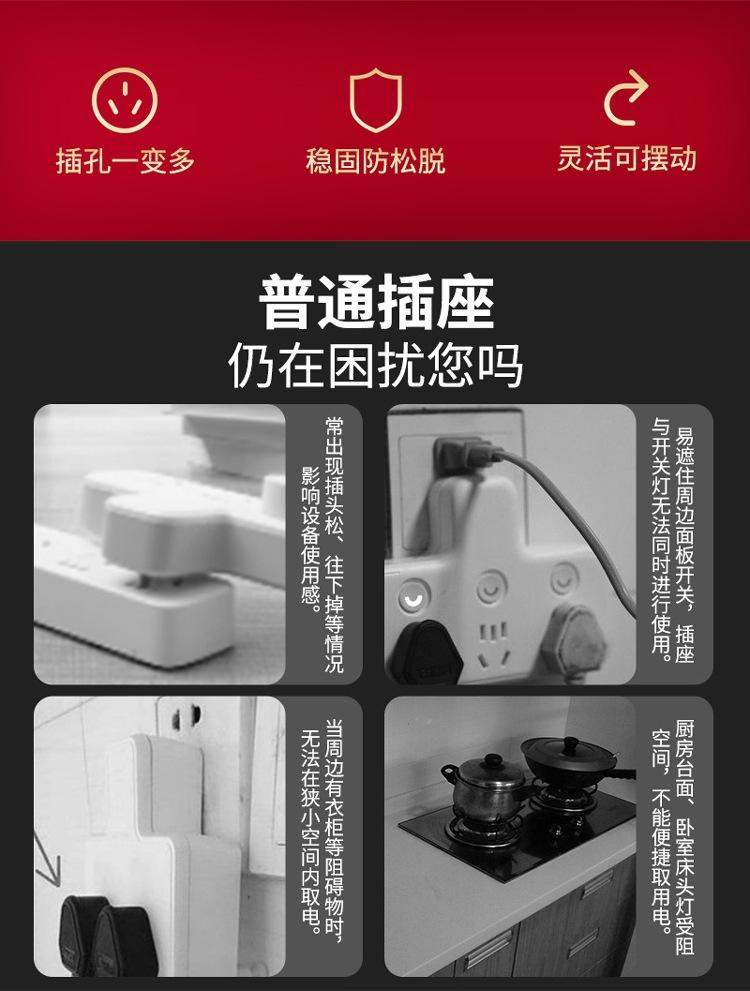 插孔一变多

稳固防松脱

灵活可摆动

普通插座
仍在困扰您吗

常出现插头松、往下掉等情况影响设备使用感。

易遮住周边面板开关，插座与开关灯无法同时进行使用。

当周边有衣柜等阻碍物时，无法在狭小空间内取电。

厨房台面、卧室床头灯受阻空间，不能便捷取用电。