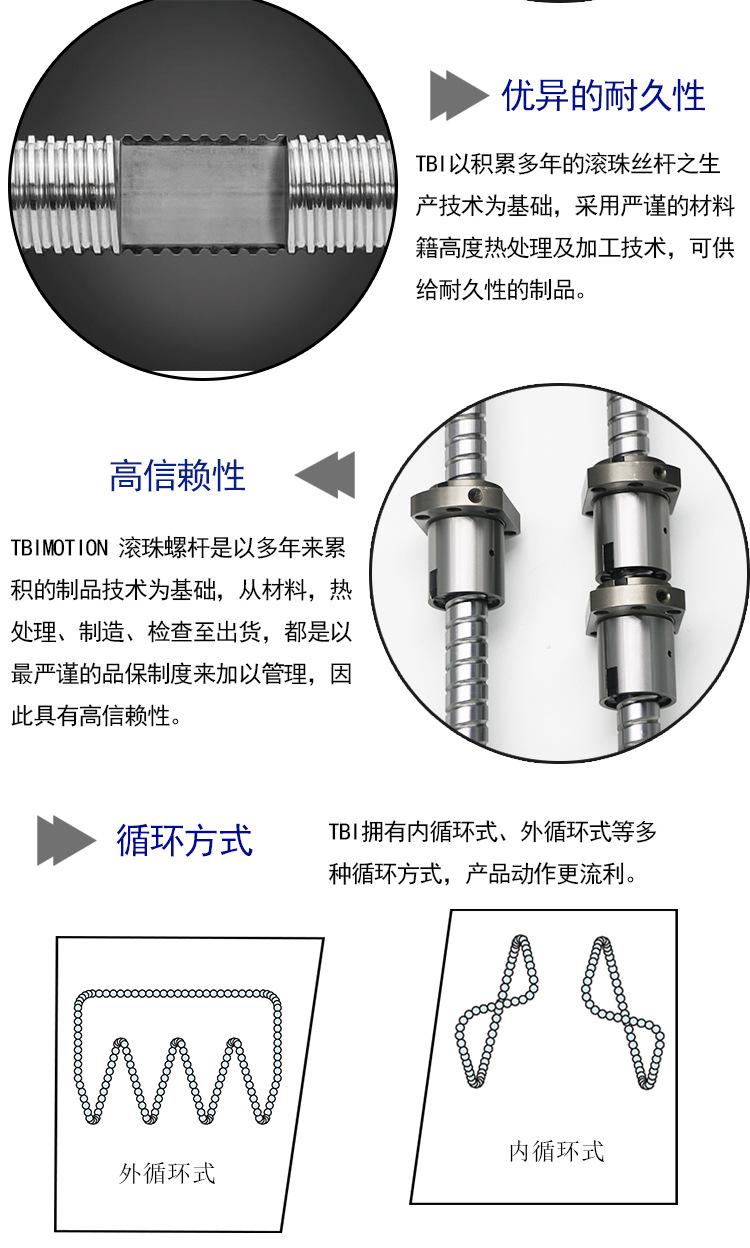 优异的耐久性

TBI以积累多年的滚珠丝杆之生产技术为基础，采用严谨的材料籍高度热处理及加工技术，可供给耐久性的制品。

高信赖性

TBIMOTION 滚珠螺杆是以多年来累积的制品技术为基础，从材料，热处理、制造、检查至出货，都是以最严谨的品保制度来加以管理，因此具有高信赖性。

循环方式

TBI拥有内循环式、外循环式等多种循环方式，产品动作更流利。

外循环式

内循环式