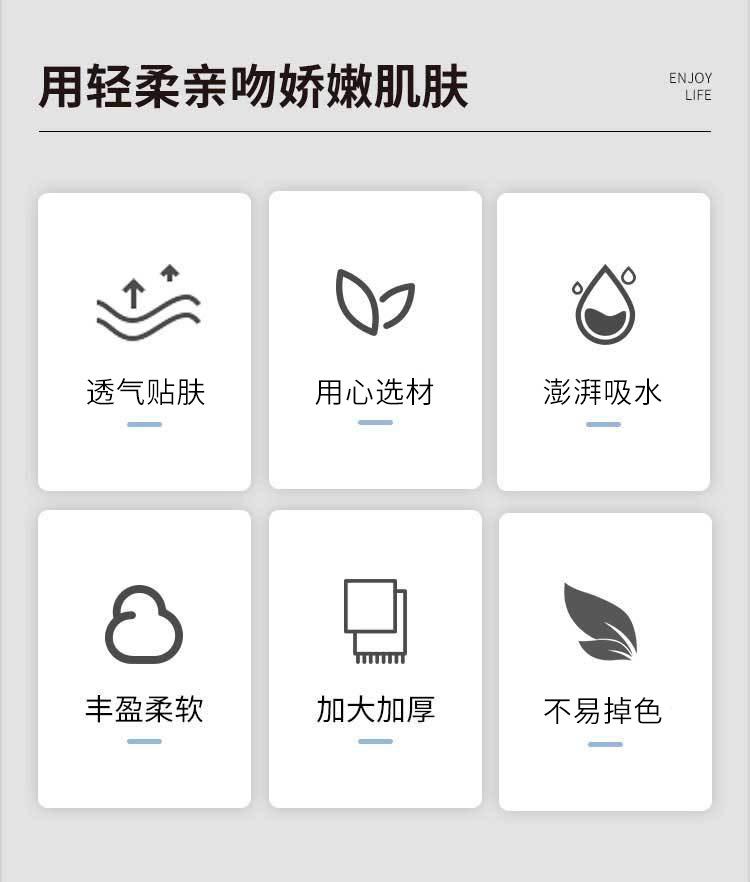 用轻柔亲吻娇嫩肌肤

ENJOY
LIFE

透气贴肤

用心选材

澎湃吸水

丰盈柔软

加大加厚

不易掉色