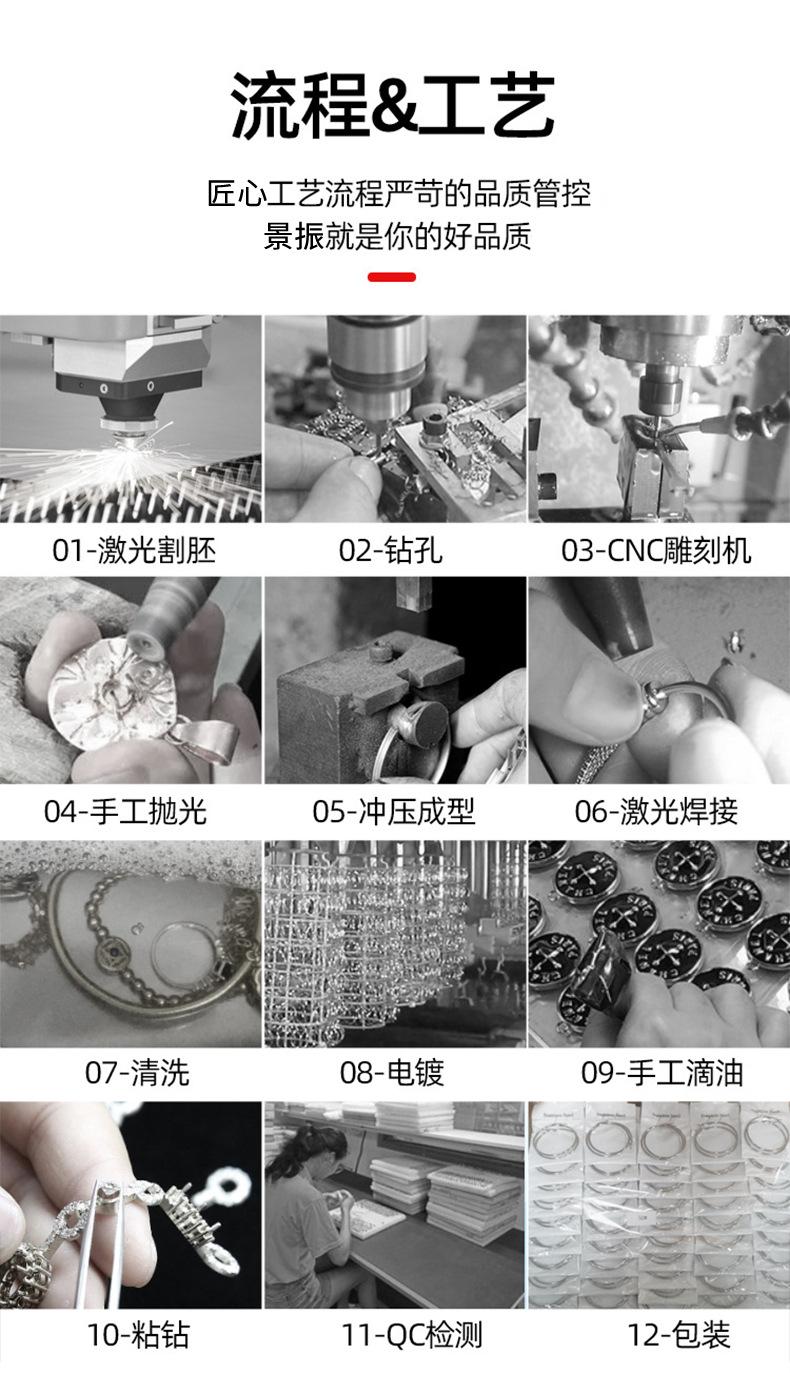 流程&工艺

匠心工艺流程严苛的品质管控
景振就是你的好品质

01-激光割胚

02-钻孔

03-CNC雕刻机

04-手工抛光

05-冲压成型

06-激光焊接

07-清洗

08-电镀

09-手工滴油

10-粘钻

11-QC检测

12-包装