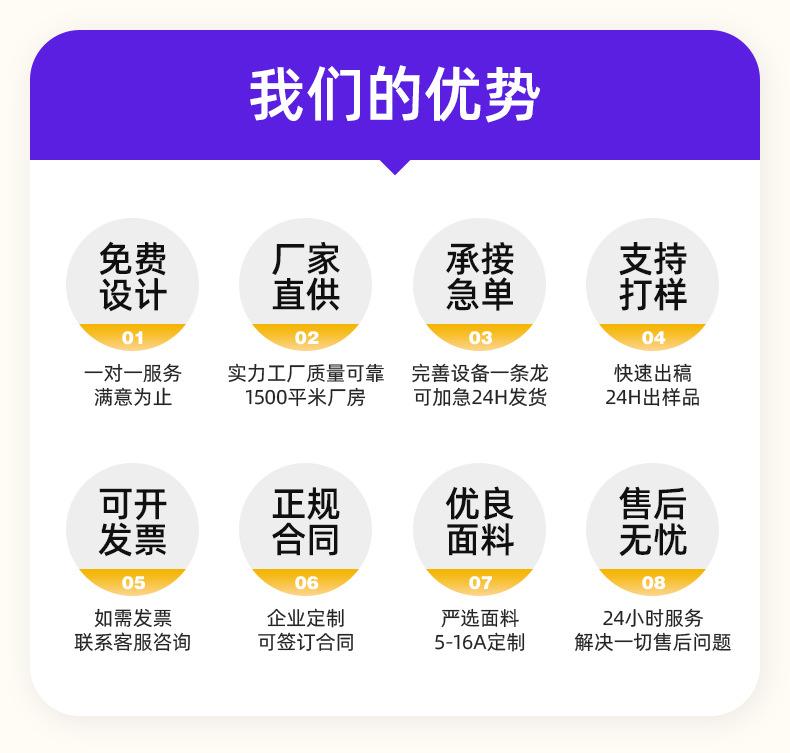 我们的优势

免费
设计
01
一对一服务
满意为止

厂家
直供
02
实力工厂质量可靠
1500平米厂房

承接
急单
03
完善设备一条龙
可加急24H发货

支持
打样
04
快速出稿
24H出样品

可开
发票
05
如需发票
联系客服咨询

正规
合同
06
企业定制
可签订合同

优良
面料
07
严选面料
5-16A定制

售后
无忧
08
24小时服务
解决一切售后问题