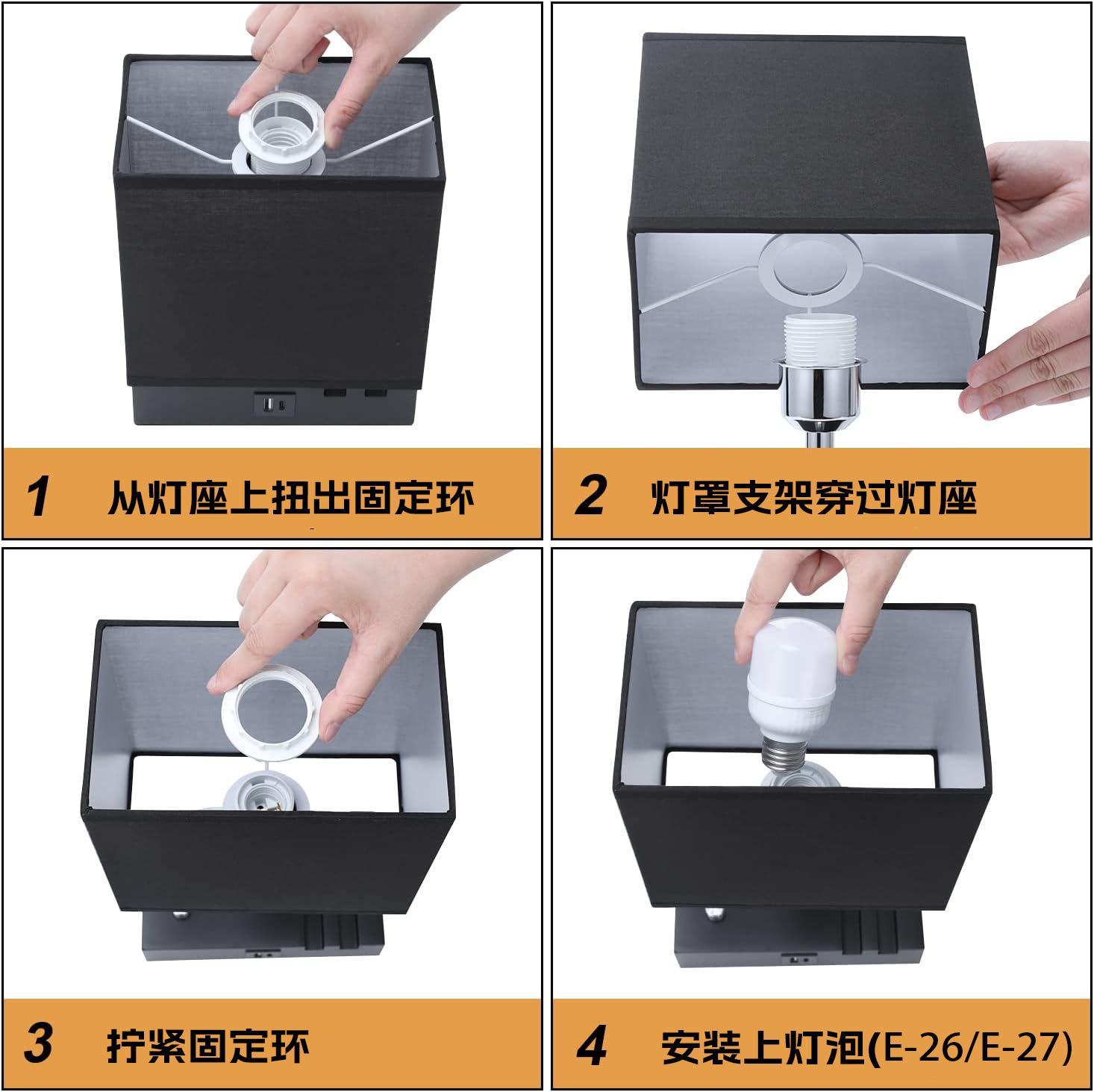 1 从灯座上扭出固定环

2 灯罩支架穿过灯座

3 拧紧固定环

4 安装上灯泡(E-26/E-27)