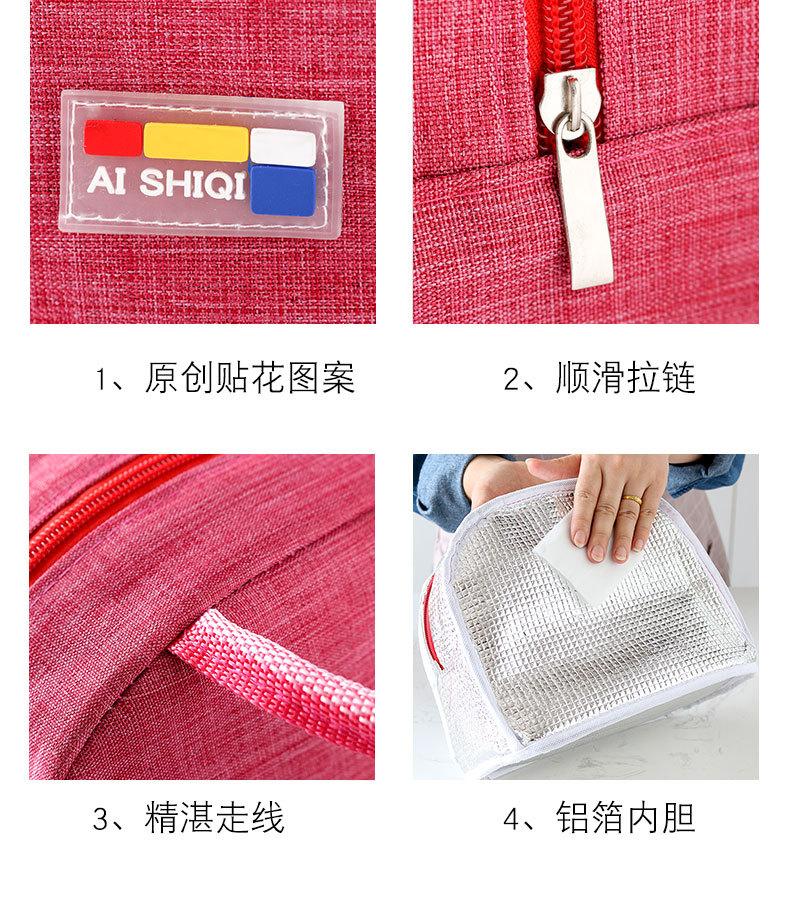 AI SHIQI

1、原创贴花图案

2、顺滑拉链

3、精湛走线

4、铝箔内胆