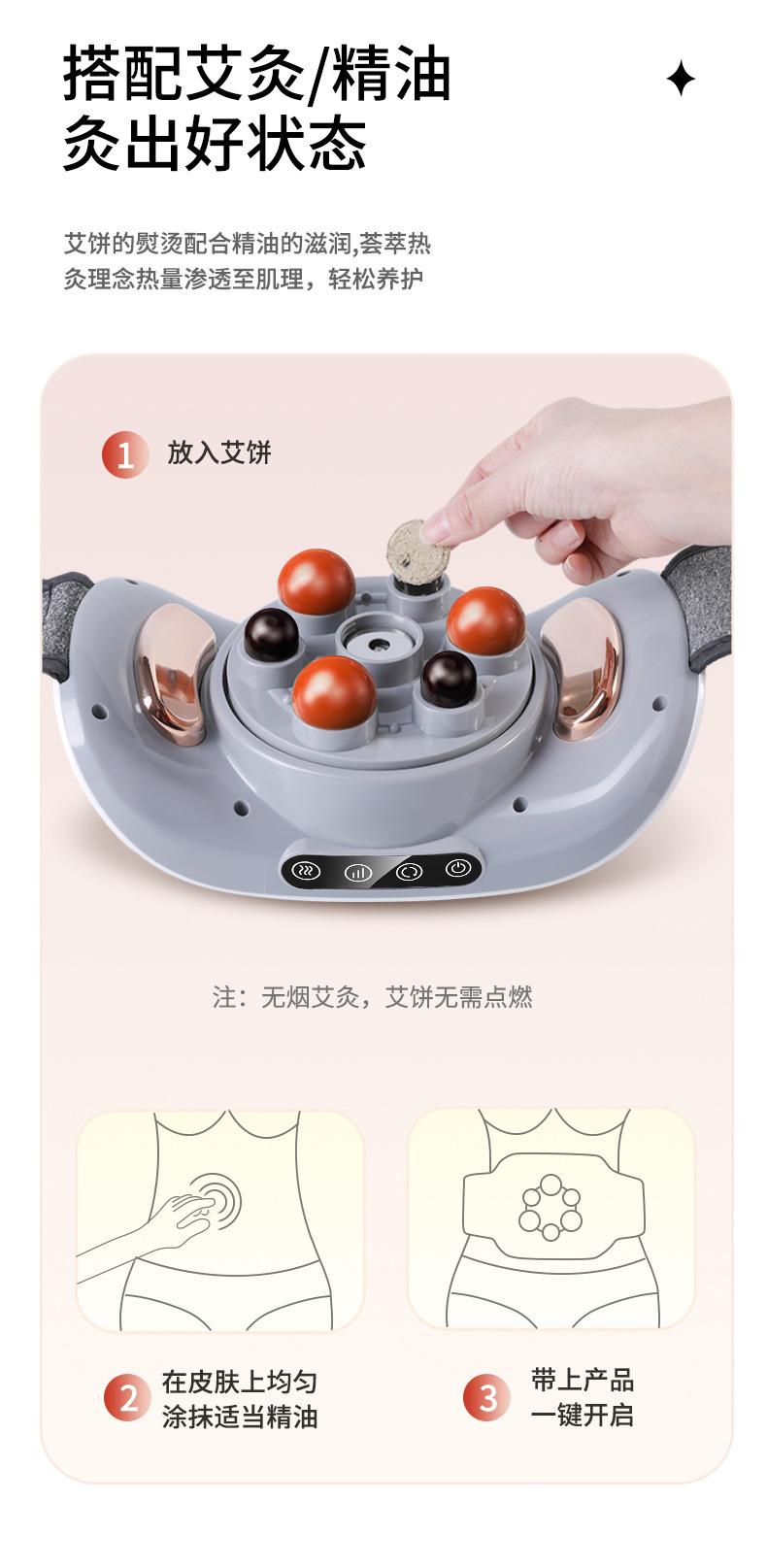 搭配艾灸/精油
灸出好状态

艾饼的熨烫配合精油的滋润,荟萃热灸理念热量渗透至肌理，轻松养护

1 放入艾饼

注：无烟艾灸，艾饼无需点燃

2 在皮肤上均匀涂抹适当精油

3 带上产品一键开启