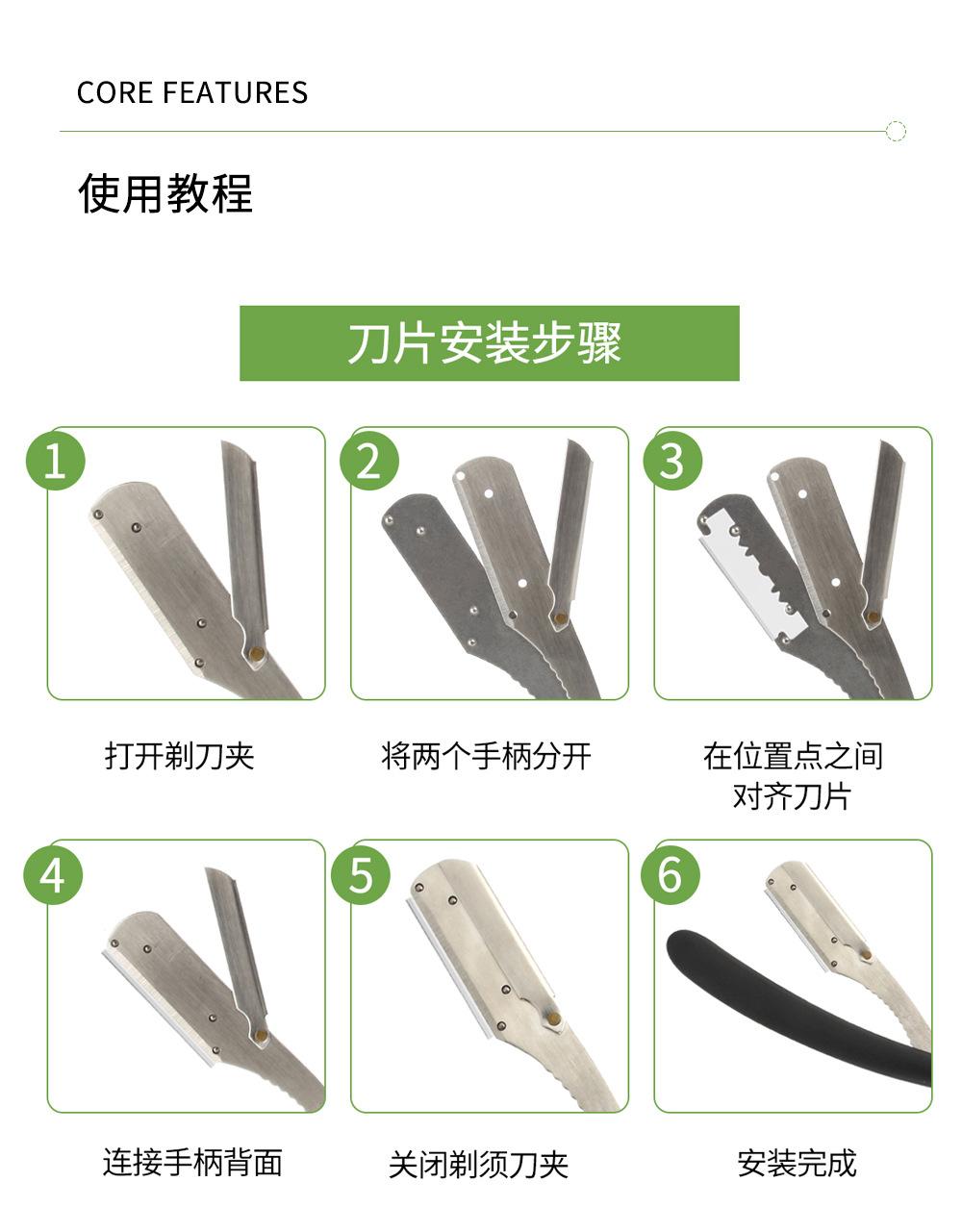 CORE FEATURES

使用教程

刀片安装步骤

1

打开剃刀夹

2

将两个手柄分开

3

在位置点之间对齐刀片

4

连接手柄背面

5

关闭剃须刀夹

6

安装完成