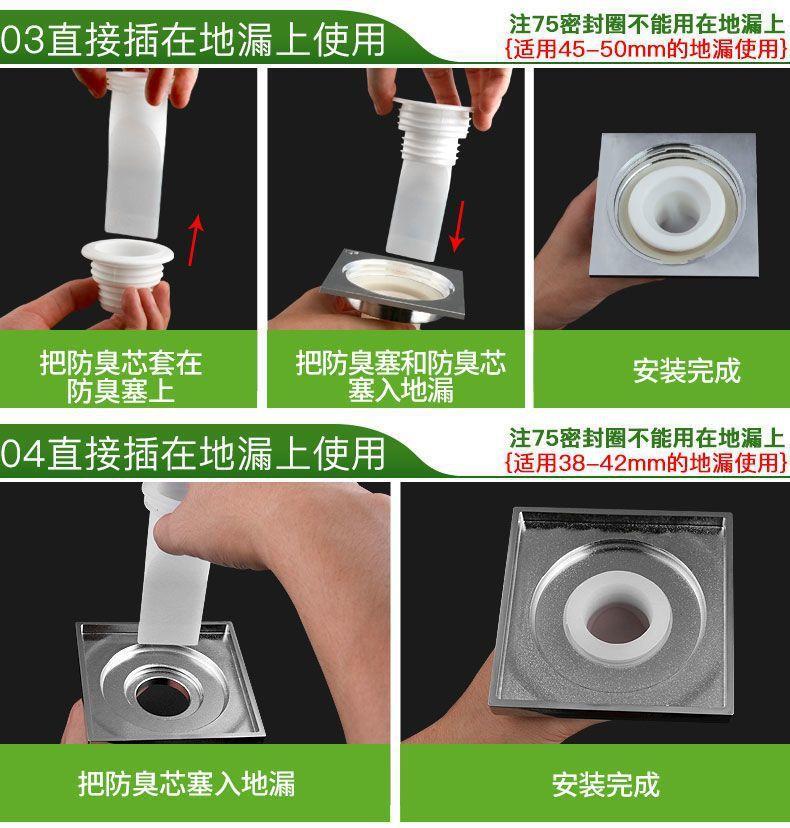 03直接插在地漏上使用

注75密封圈不能用在地漏上
{适用45-50mm的地漏使用}

把防臭芯套在防臭塞上

把防臭塞和防臭芯塞入地漏

安装完成

04直接插在地漏上使用

注75密封圈不能用在地漏上
{适用38-42mm的地漏使用}

把防臭芯塞入地漏

安装完成