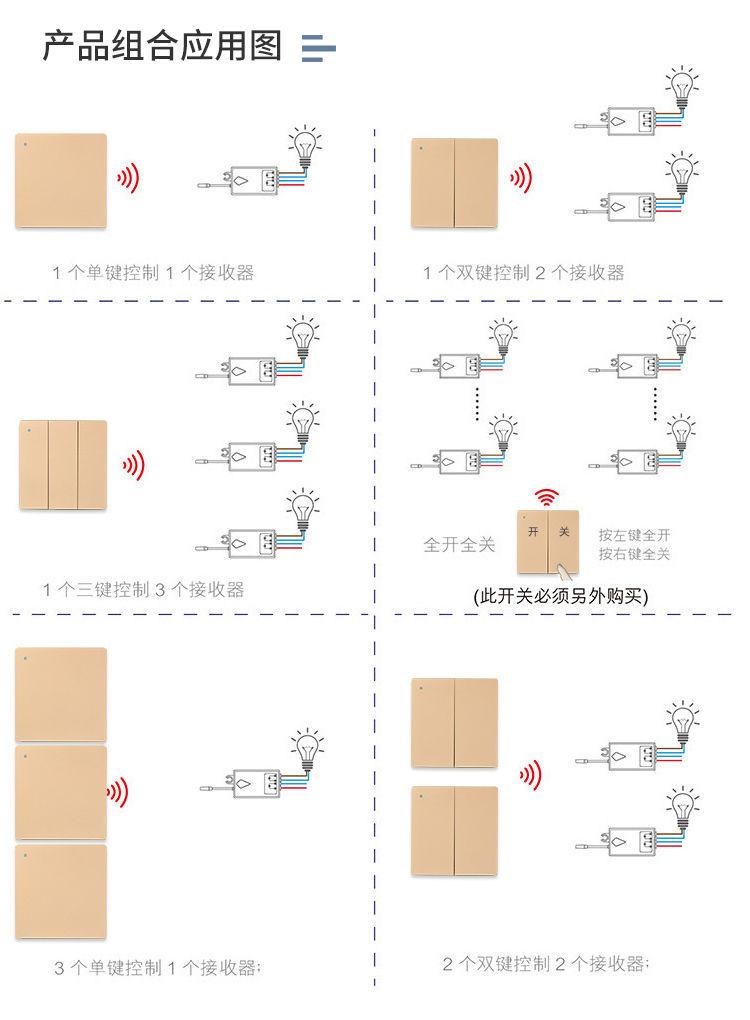 产品组合应用图

1 个单键控制 1 个接收器

1 个双键控制 2 个接收器

1 个三键控制 3 个接收器

全开全关

开 关

按左键全开
按右键全关

(此开关必须另外购买)

3 个单键控制 1 个接收器;

2 个双键控制 2 个接收器;