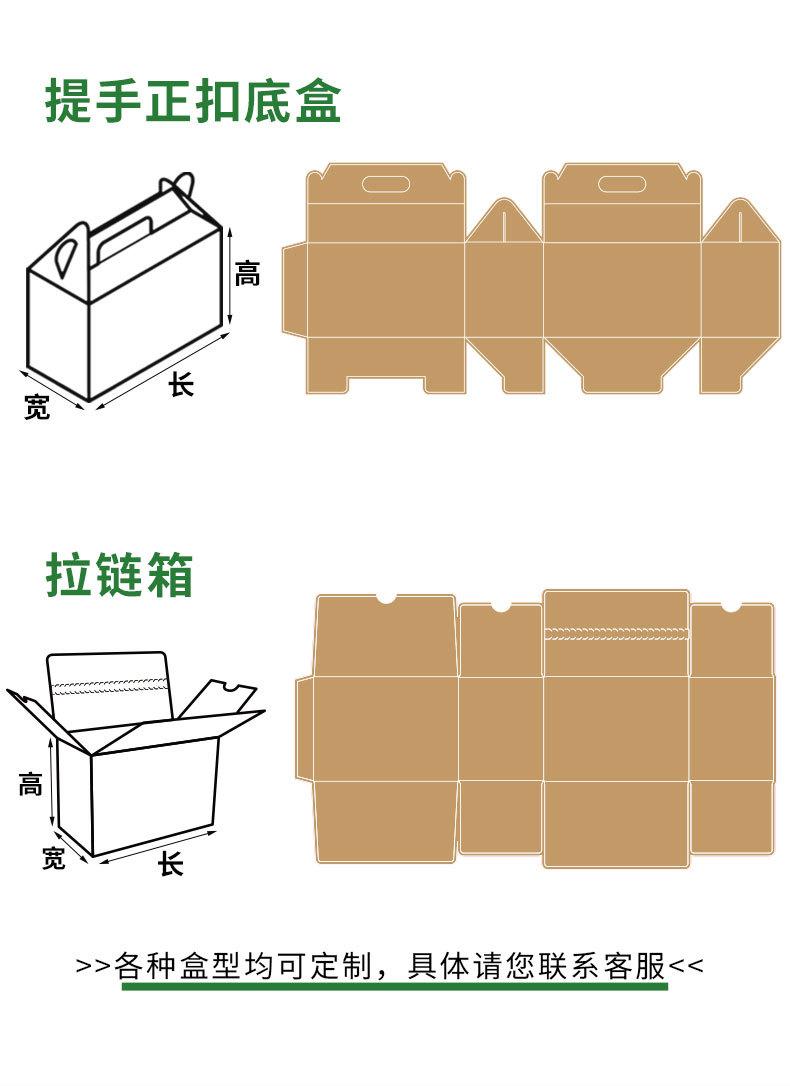 提手正扣底盒

高
宽
长

拉链箱

高
宽
长

>>各种盒型均可定制，具体请您联系客服<<