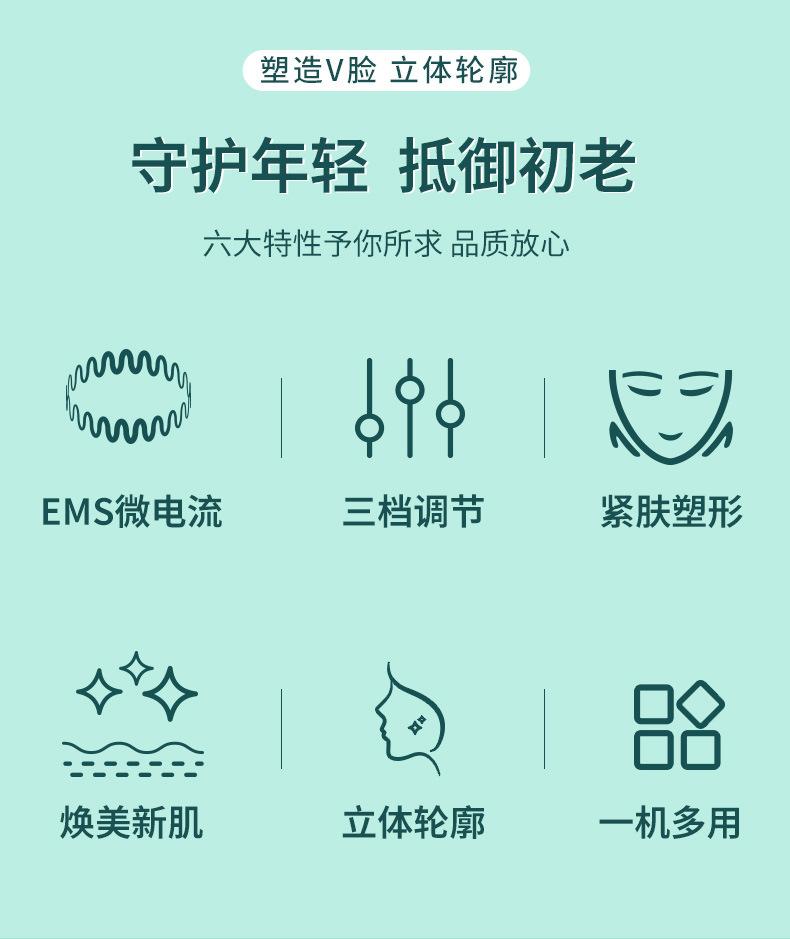 塑造V脸 立体轮廓

守护年轻 抵御初老

六大特性予你所求 品质放心

EMS微电流

三档调节

紧肤塑形

焕美新肌

立体轮廓

一机多用