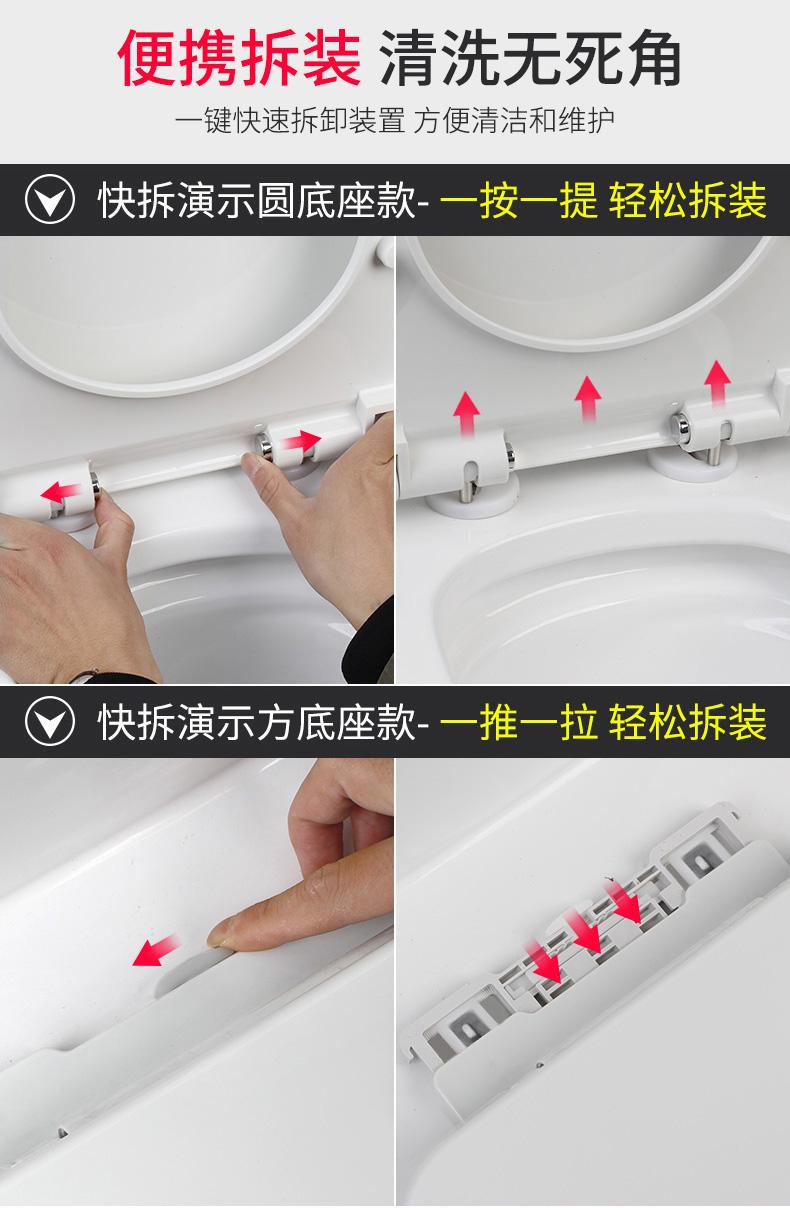 便携拆装 清洗无死角

一键快速拆卸装置 方便清洁和维护

快拆演示圆底座款- 一按一提 轻松拆装

快拆演示方底座款- 一推一拉 轻松拆装