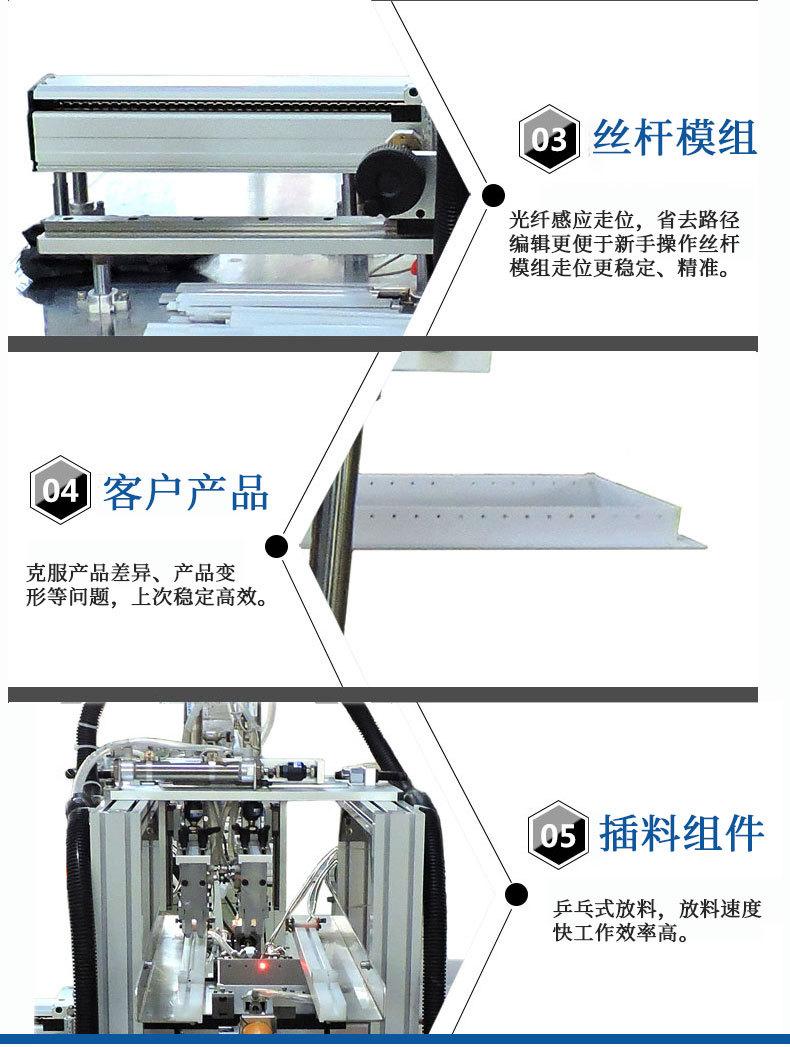 03 丝杆模组

光纤感应走位，省去路径编辑更便于新手操作丝杆模组走位更稳定、精准。

04 客户产品

克服产品差异、产品变形等问题，上次稳定高效。

05 插料组件

乒乓式放料，放料速度快工作效率高。