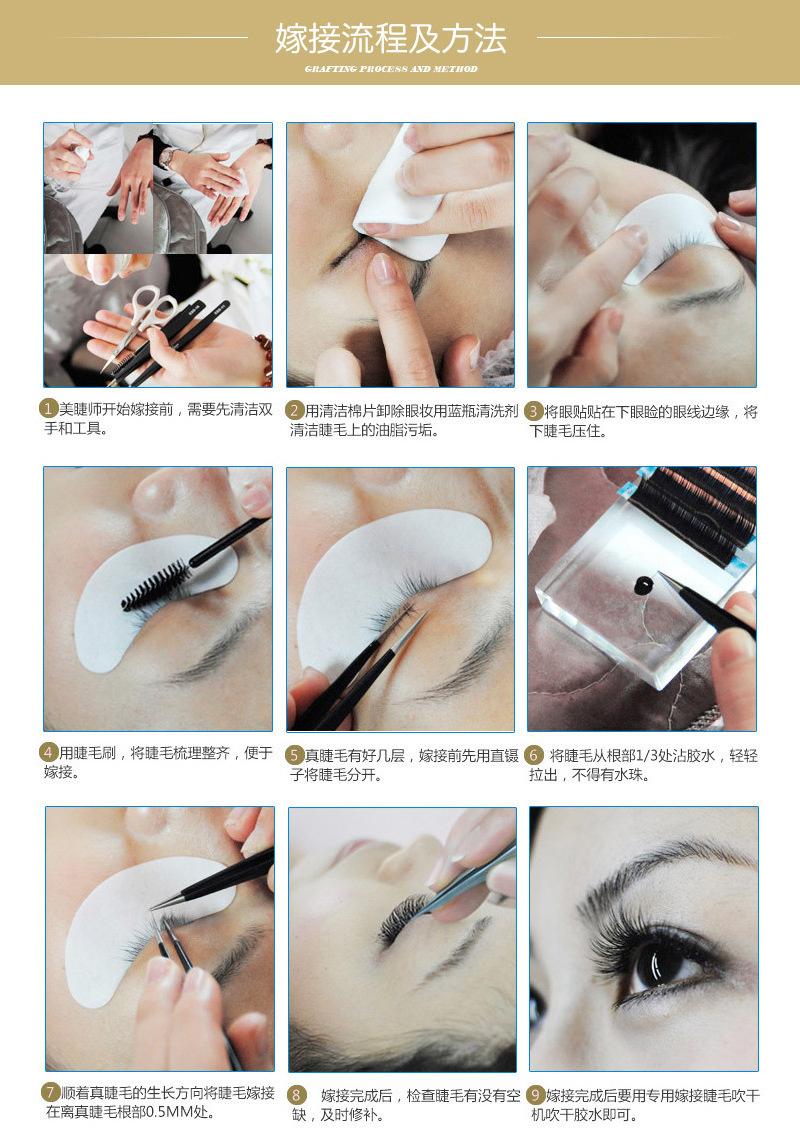 嫁接流程及方法

GRAFTING PROCESS AND METHOD

1 美睫师开始嫁接前，需要先清洁双手和工具。

2 用清洁棉片卸除眼妆用蓝瓶清洗剂清洁睫毛上的油脂污垢。

3 将眼贴贴在下眼睑的眼线边缘，将下睫毛压住。

4 用睫毛刷，将睫毛梳理整齐，便于嫁接。

5 真睫毛有好几层，嫁接前先用直镊子将睫毛分开。

6 将睫毛从根部1/3处沾胶水，轻轻拉出，不得有水珠。

7 顺着真睫毛的生长方向将睫毛嫁接在离真睫毛根部0.5MM处。

8 嫁接完成后，检查睫毛有没有空缺，及时修补。

9 嫁接完成后要用专用嫁接睫毛吹干机吹干胶水即可。