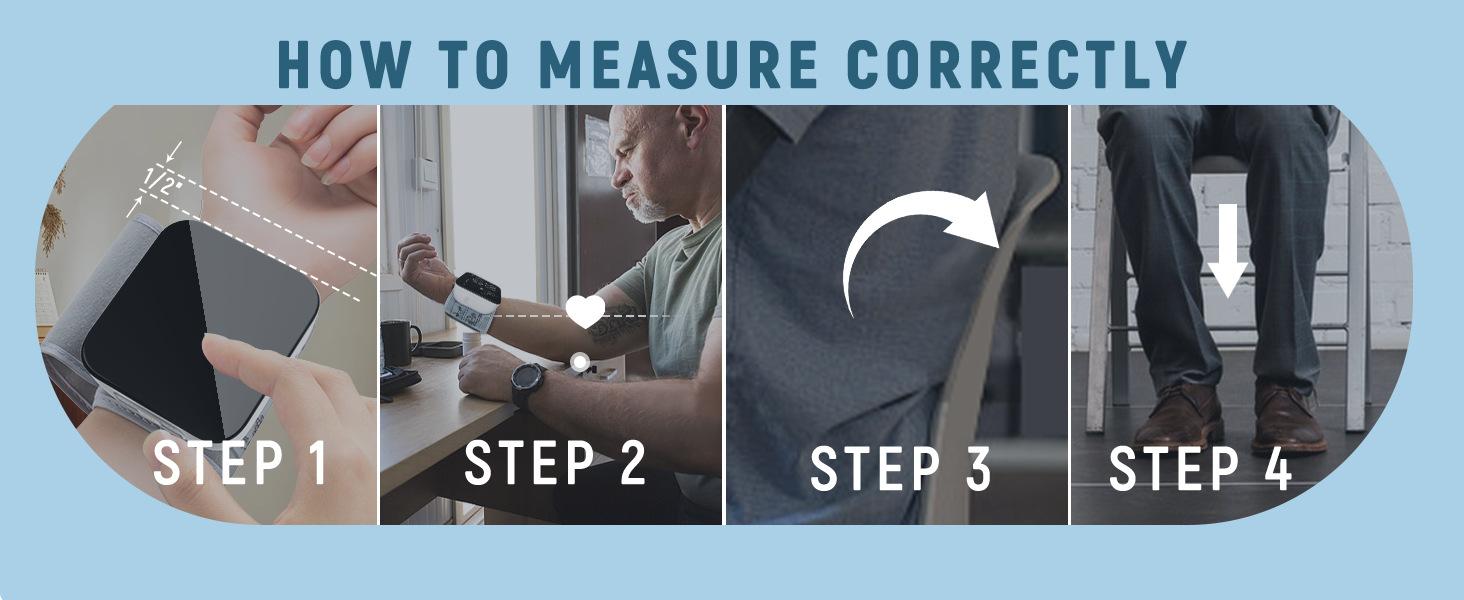 HOW TO MEASURE CORRECTLY

1/2"

STEP 1

STEP 2

STEP 3

STEP 4