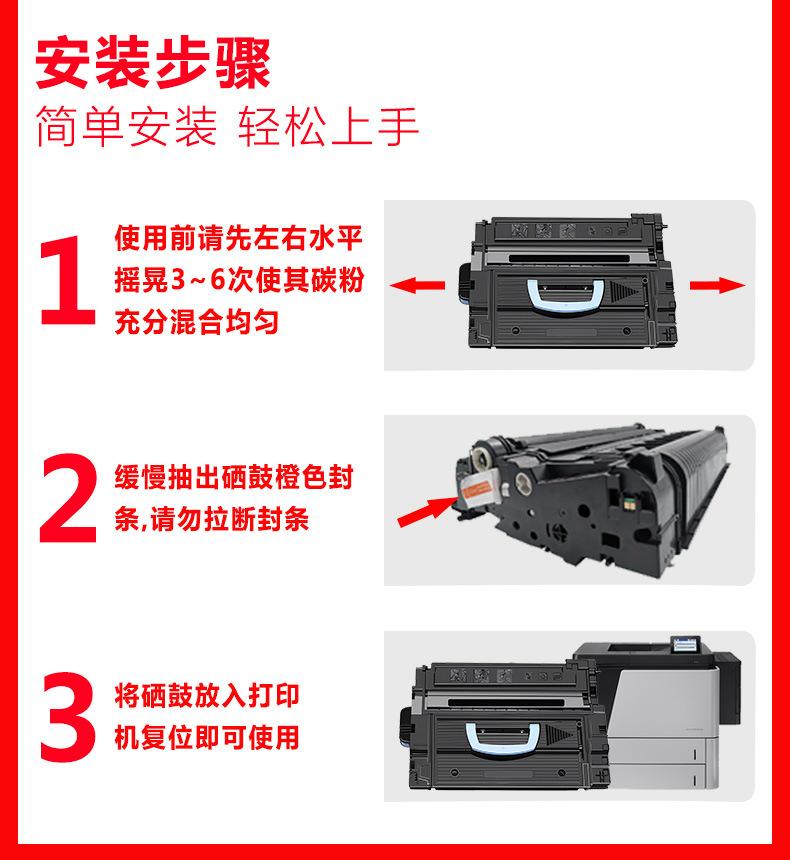 安装步骤
简单安装 轻松上手

1 使用前请先左右水平摇晃3~6次使其碳粉充分混合均匀

2 缓慢抽出硒鼓橙色封条,请勿拉断封条

3 将硒鼓放入打印机复位即可使用