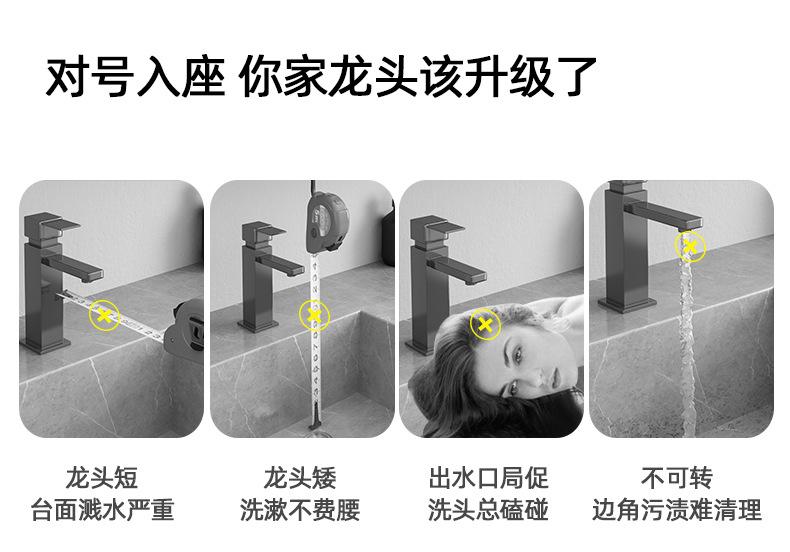 对号入座 你家龙头该升级了

龙头短
台面溅水严重

龙头矮
洗漱不费腰

出水口局促
洗头总磕碰

不可转
边角污渍难清理