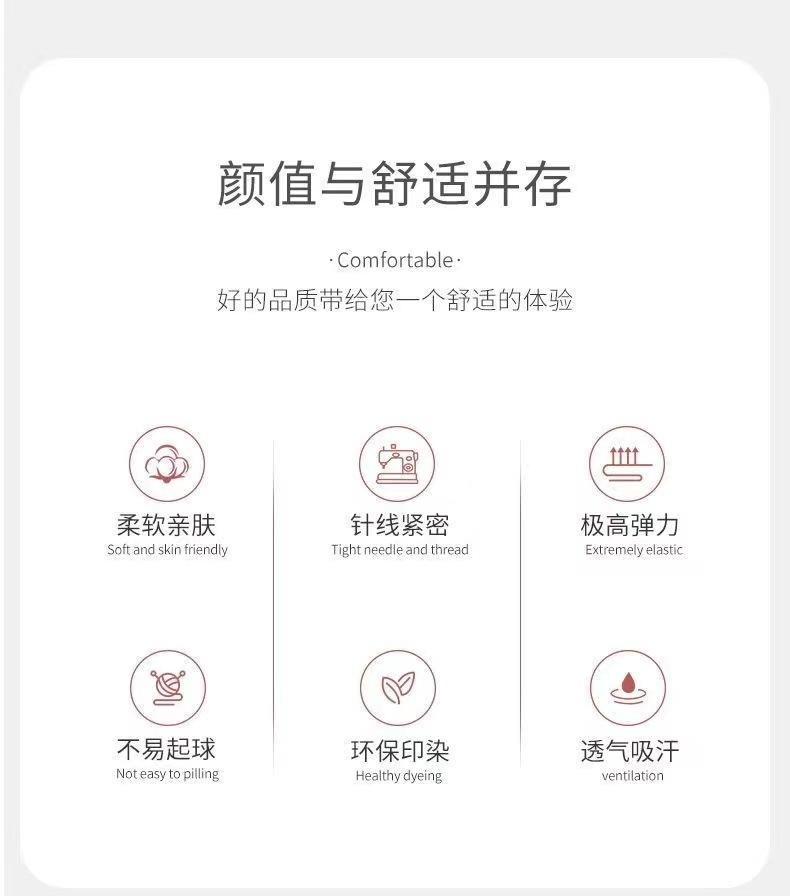 颜值与舒适并存

·Comfortable·

好的品质带给您一个舒适的体验

柔软亲肤
Soft and skin friendly

针线紧密
Tight needle and thread

极高弹力
Extremely elastic

不易起球
Not easy to pilling

环保印染
Healthy dyeing

透气吸汗
ventilation