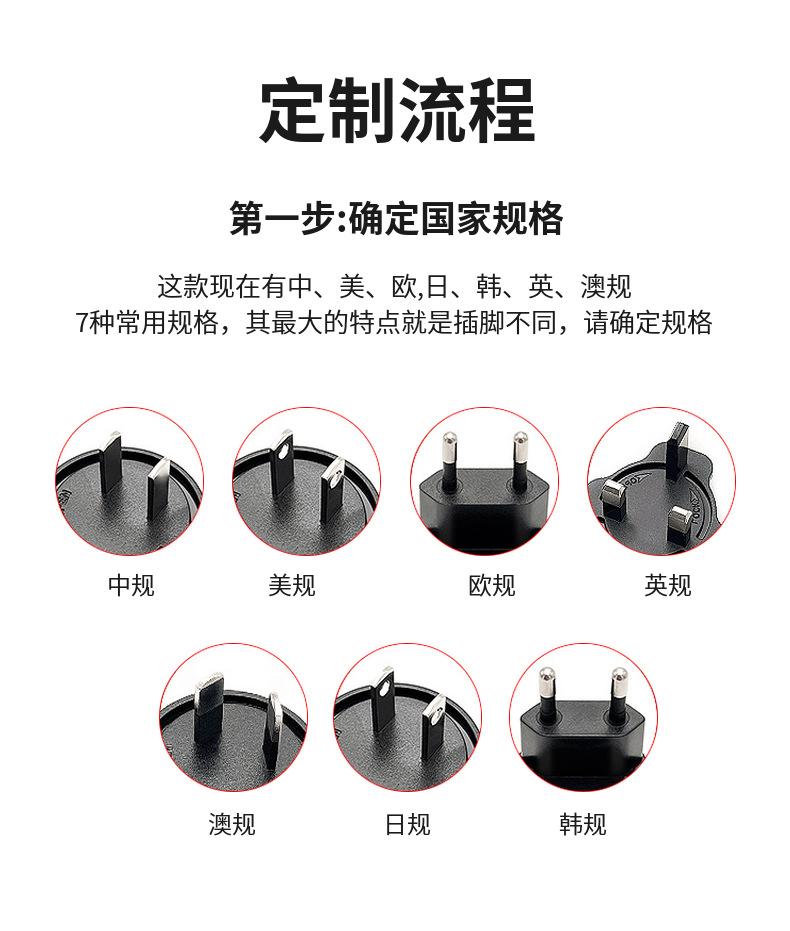 定制流程

第一步:确定国家规格

这款现在有中、美、欧,日、韩、英、澳规
7种常用规格，其最大的特点就是插脚不同，请确定规格

中规

美规

欧规

英规

澳规

日规

韩规