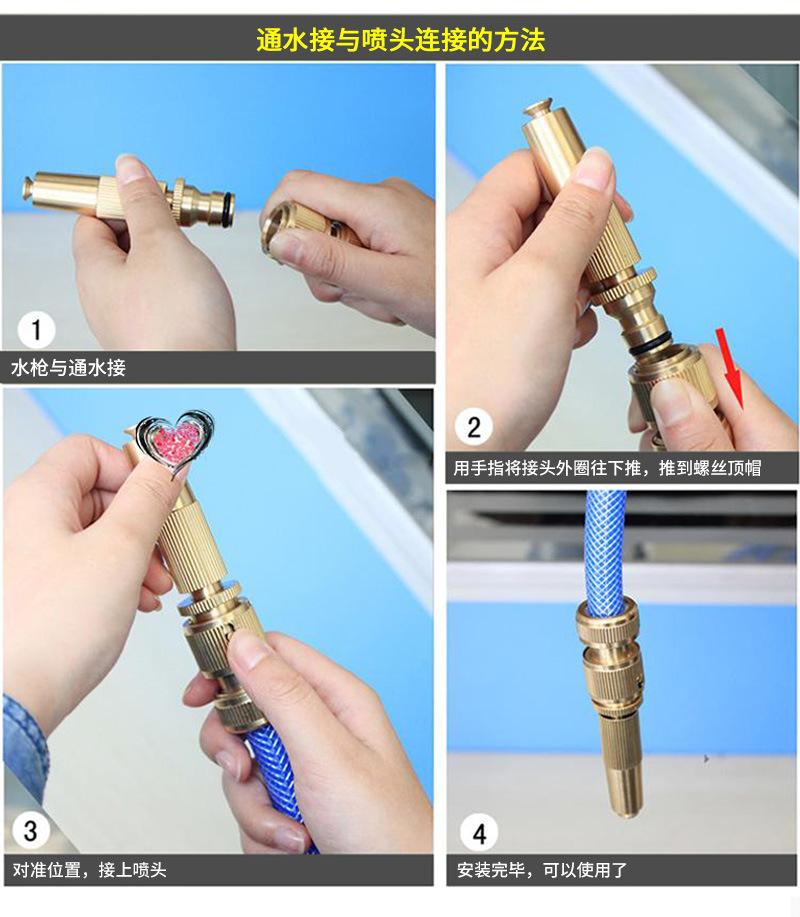 通水接与喷头连接的方法

1
水枪与通水接

2
用手指将接头外圈往下推，推到螺丝顶帽

3
对准位置，接上喷头

4
安装完毕，可以使用了