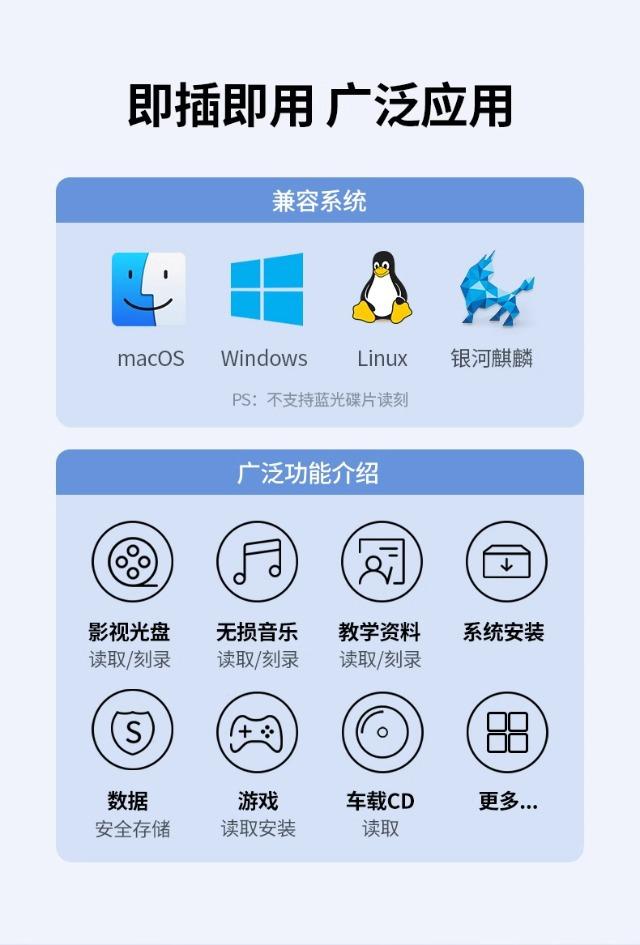 即插即用 广泛应用

兼容系统

macOS Windows Linux 银河麒麟

PS：不支持蓝光碟片读刻

广泛功能介绍

影视光盘
读取/刻录

无损音乐
读取/刻录

教学资料
读取/刻录

系统安装

数据
安全存储

游戏
读取安装

车载CD
读取

更多...