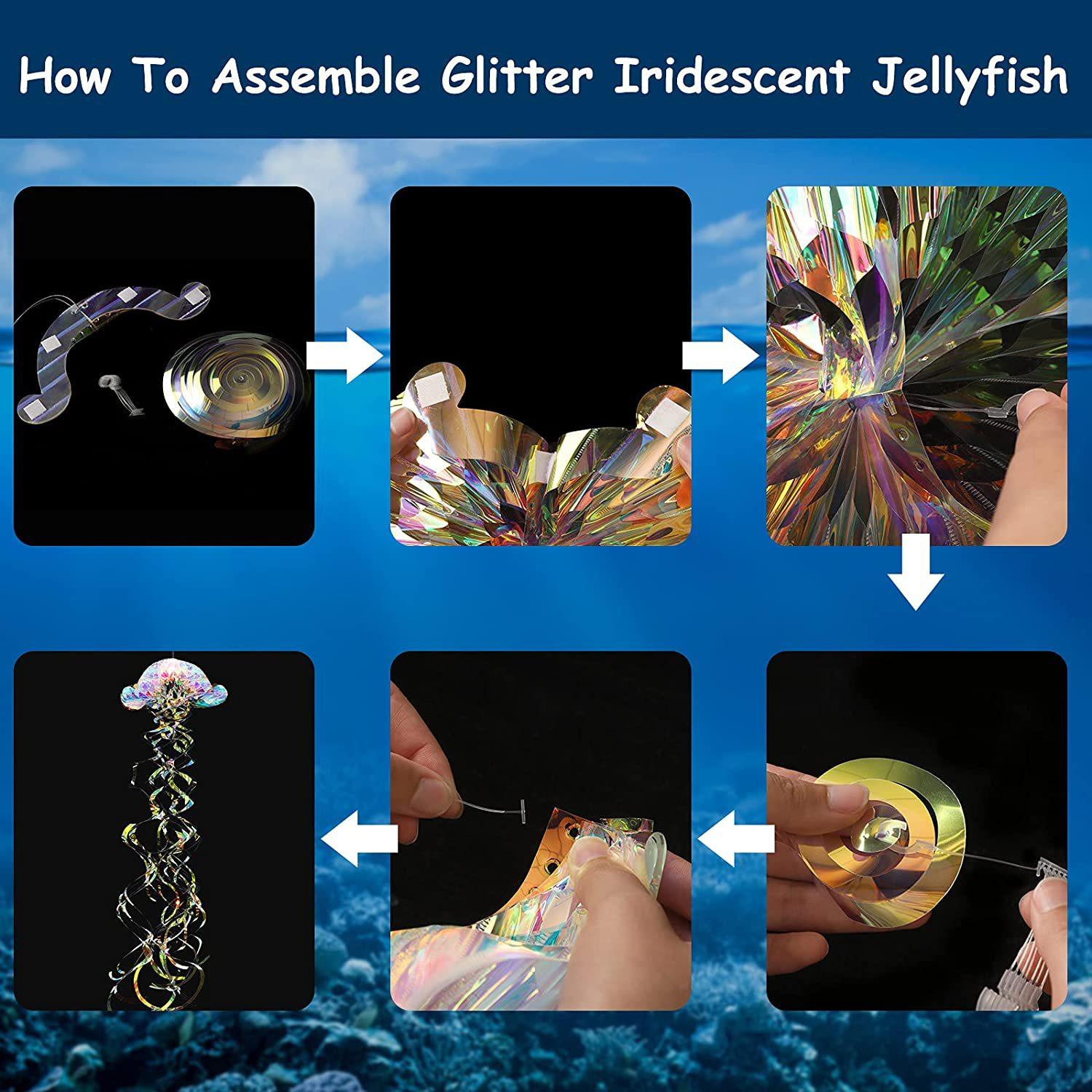 How To Assemble Glitter Iridescent Jellyfish