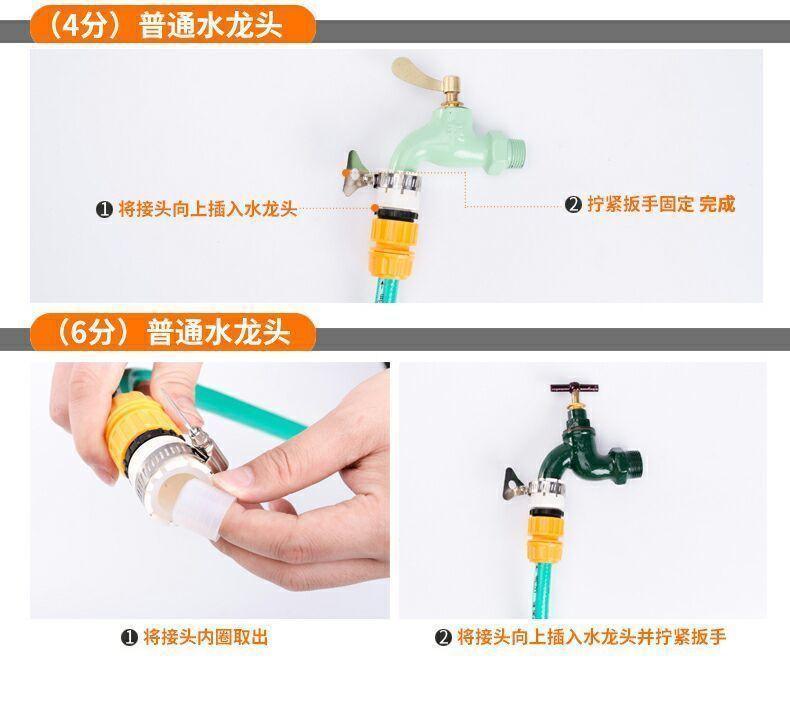 （4分）普通水龙头

❶ 将接头向上插入水龙头

❷ 拧紧扳手固定 完成

（6分）普通水龙头

❶ 将接头内圈取出

❷ 将接头向上插入水龙头并拧紧扳手