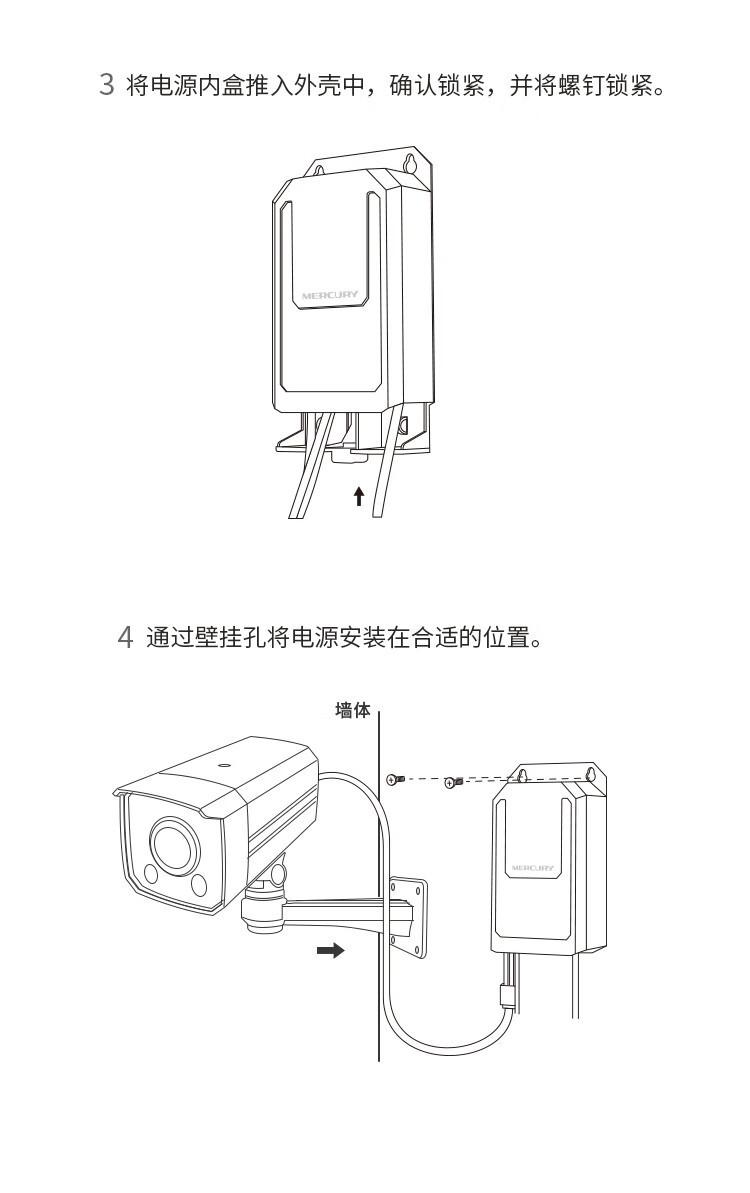 3 将电源内盒推入外壳中，确认锁紧，并将螺钉锁紧。

MERCURY

4 通过壁挂孔将电源安装在合适的位置。

墙体

MERCURY