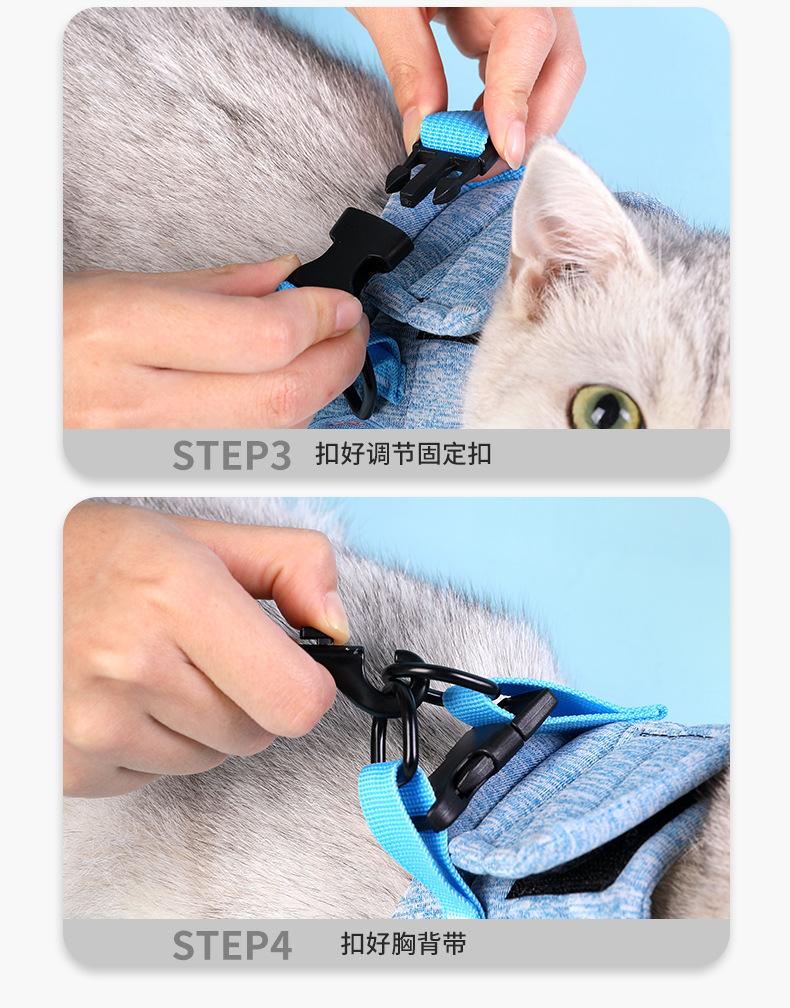 STEP3 扣好调节固定扣

STEP4 扣好胸背带