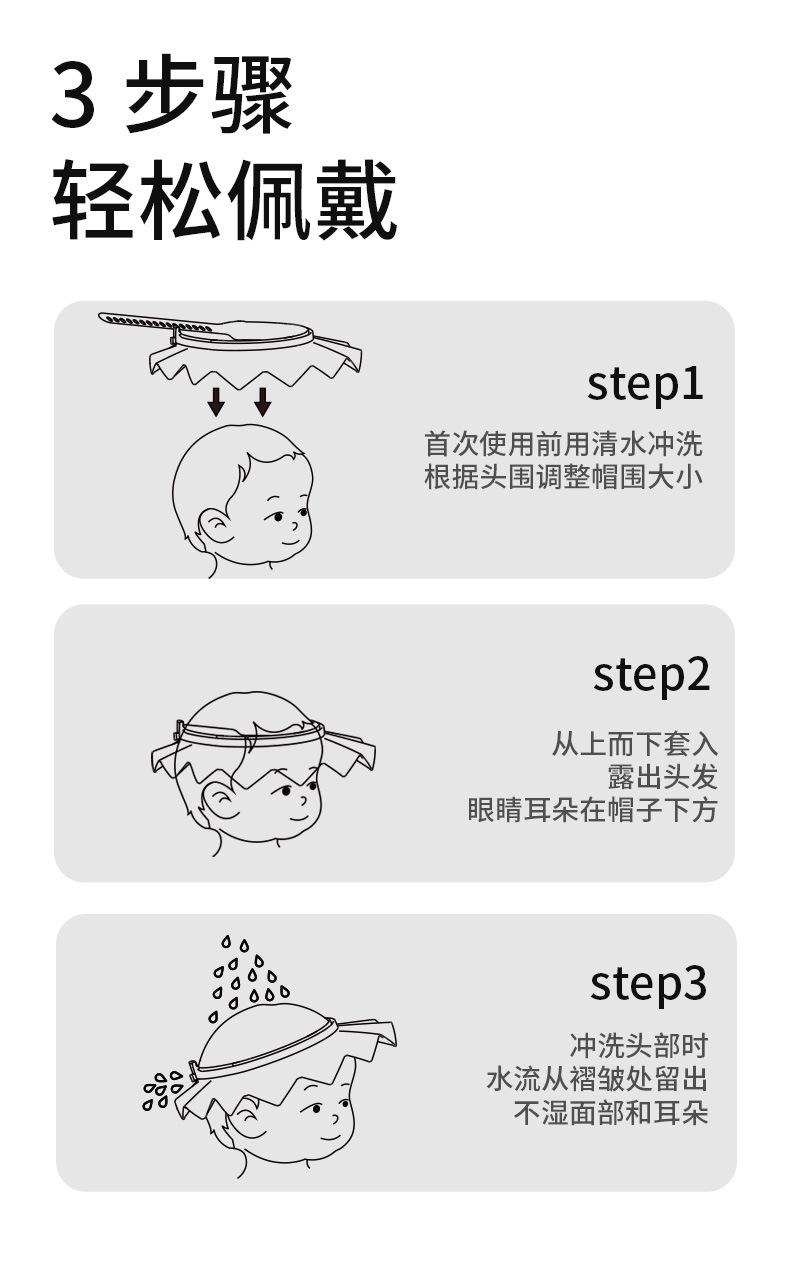 3 步骤
轻松佩戴

step1

首次使用前用清水冲洗
根据头围调整帽围大小

step2

从上而下套入
露出头发
眼睛耳朵在帽子下方

step3

冲洗头部时
水流从褶皱处留出
不湿面部和耳朵